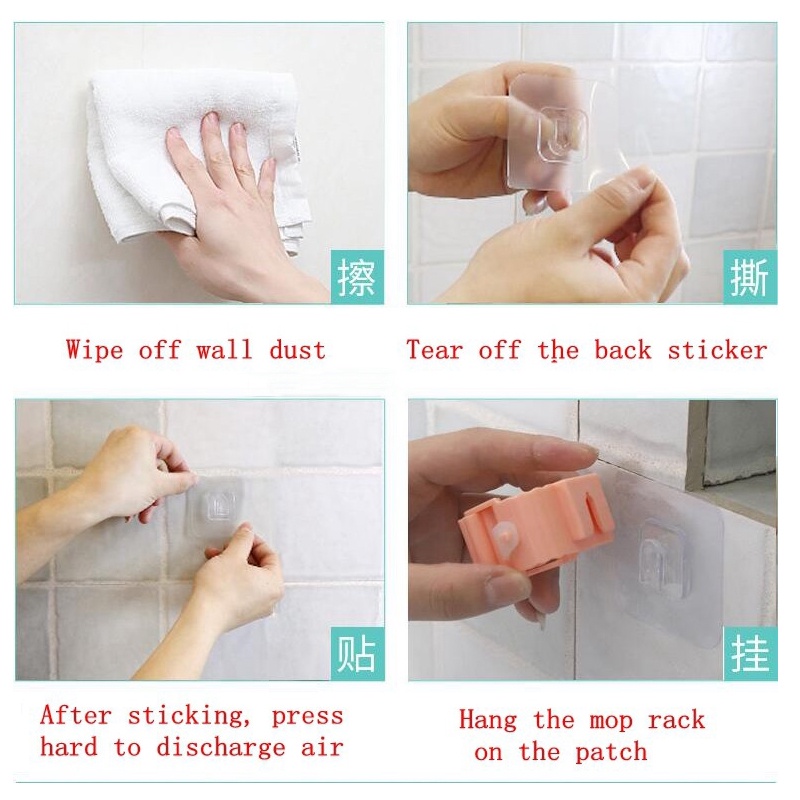 擦

Wipe off wall dust

撕

Tear off the back sticker

贴

After sticking, press hard to discharge air

挂

Hang the mop rack on the patch