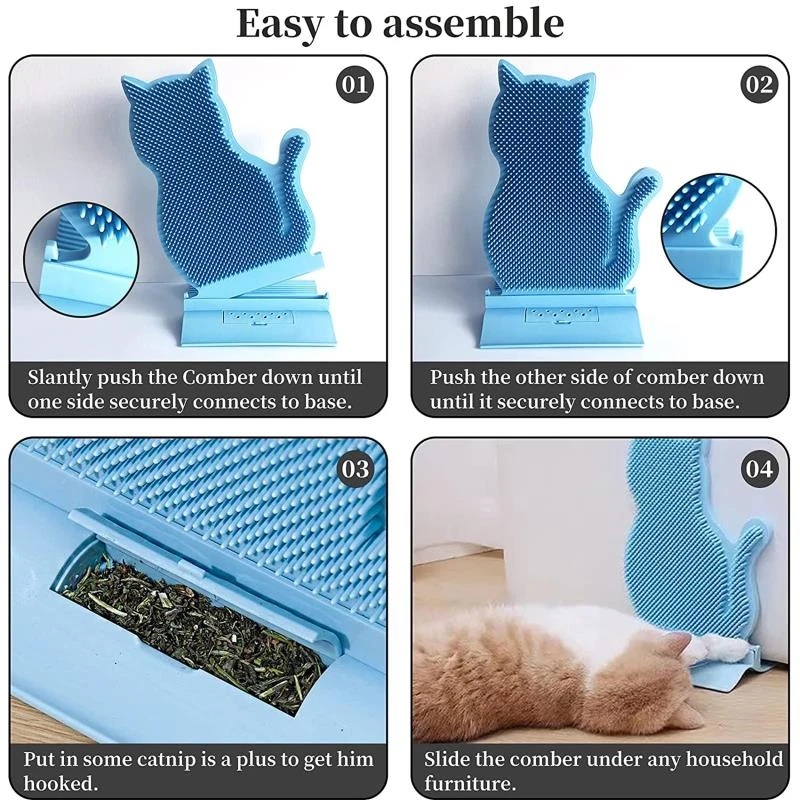 Easy to assemble

01

Slantly push the Comber down until one side securely connects to base.

02

Push the other side of comber down until it securely connects to base.

03

Put in some catnip is a plus to get him hooked.

04

Slide the comber under any household furniture.