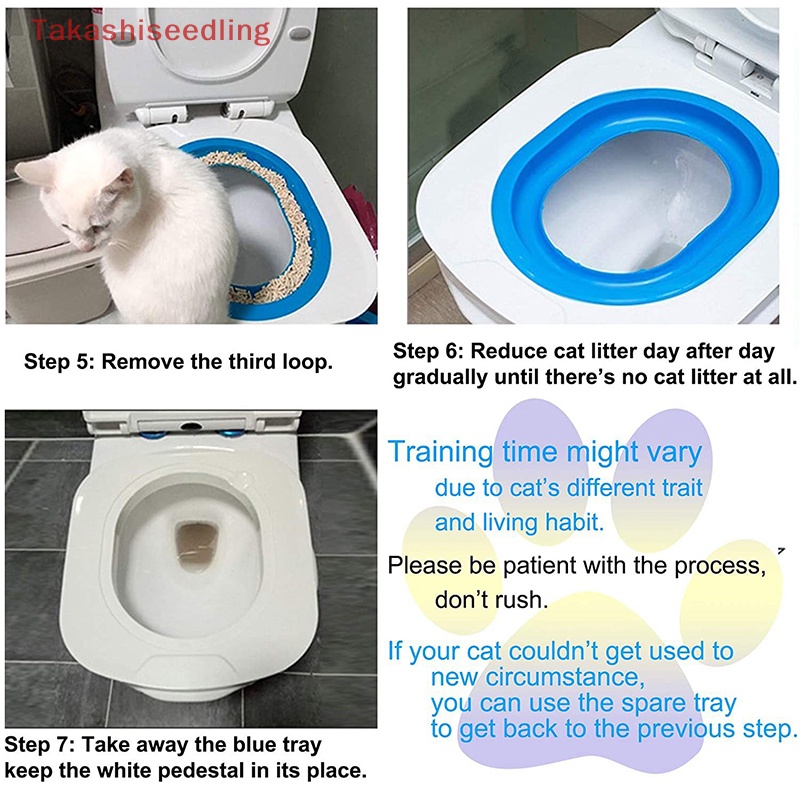 Takashiseedling

Step 5: Remove the third loop.

Step 6: Reduce cat litter day after day gradually until there's no cat litter at all.

Step 7: Take away the blue tray keep the white pedestal in its place.

Training time might vary due to cat's different trait and living habit.

Please be patient with the process, don't rush.

If your cat couldn't get used to new circumstance, you can use the spare tray to get back to the previous step.