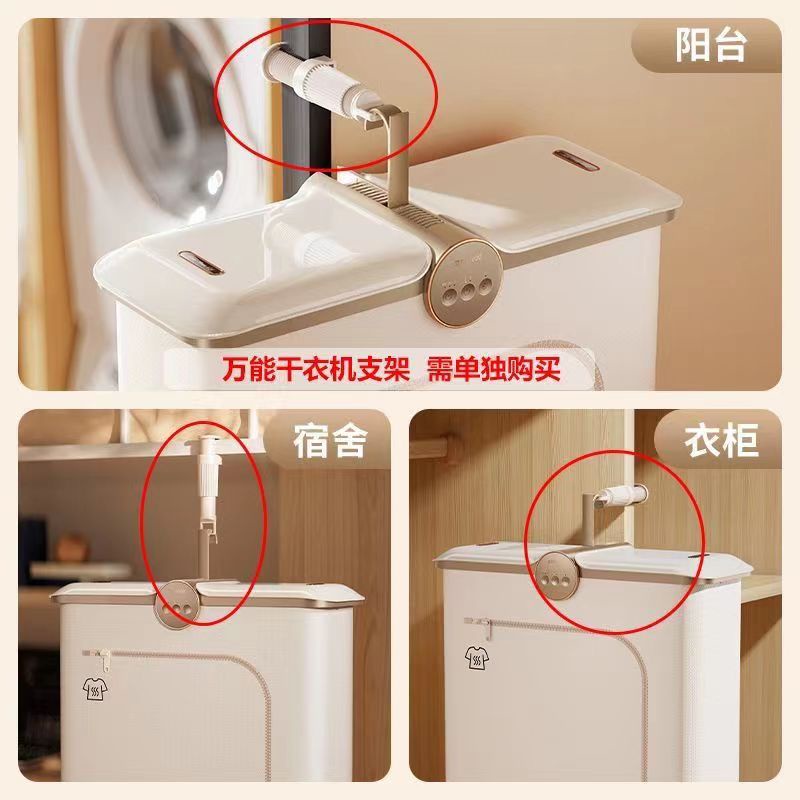 阳台

万能干衣机支架 需单独购买

宿舍

衣柜