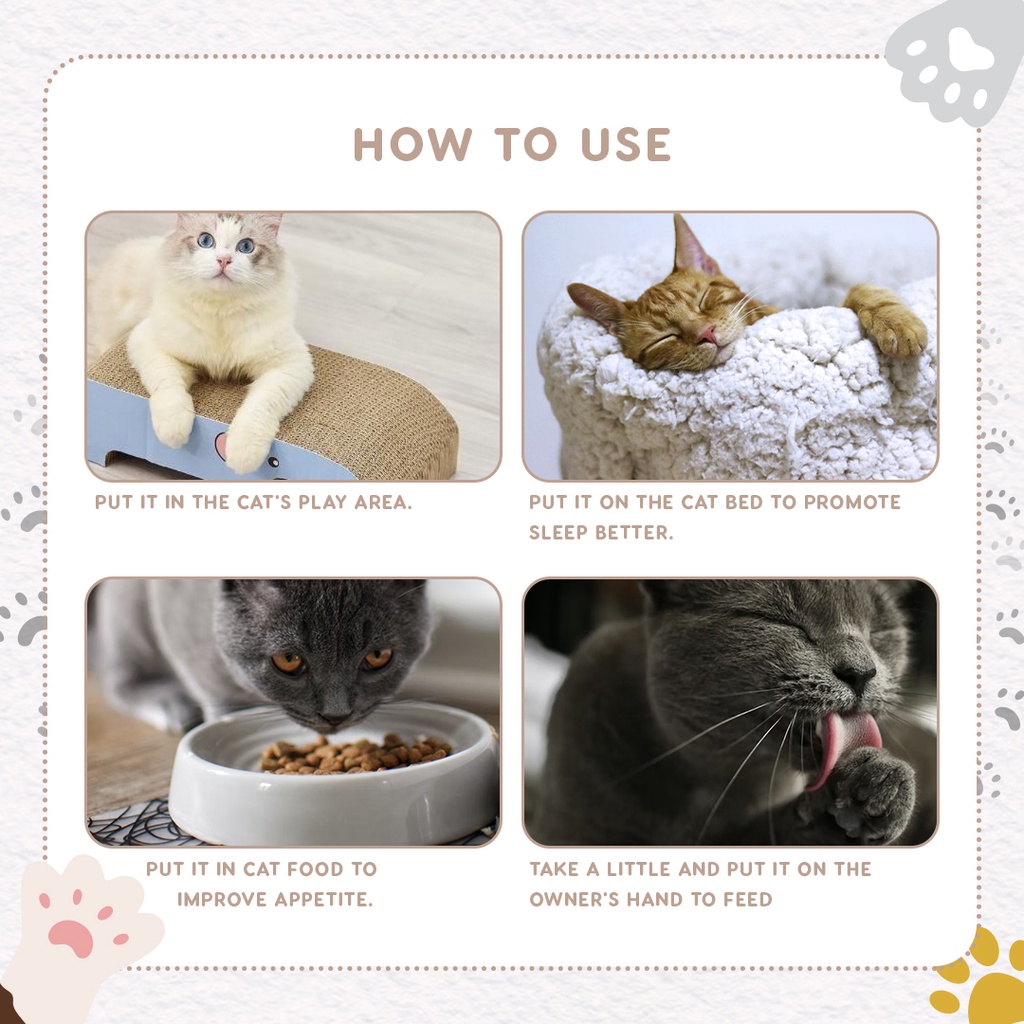 HOW TO USE

PUT IT IN THE CAT'S PLAY AREA.

PUT IT ON THE CAT BED TO PROMOTE SLEEP BETTER.

PUT IT IN CAT FOOD TO IMPROVE APPETITE.

TAKE A LITTLE AND PUT IT ON THE OWNER'S HAND TO FEED