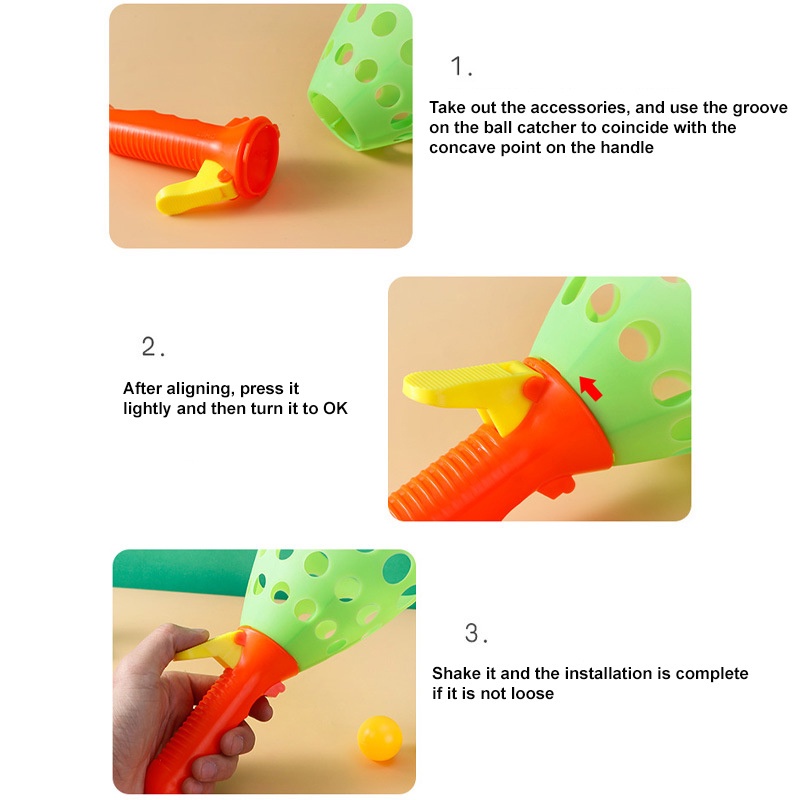 1.

Take out the accessories, and use the groove on the ball catcher to coincide with the concave point on the handle

2.

After aligning, press it lightly and then turn it to OK

3.

Shake it and the installation is complete if it is not loose