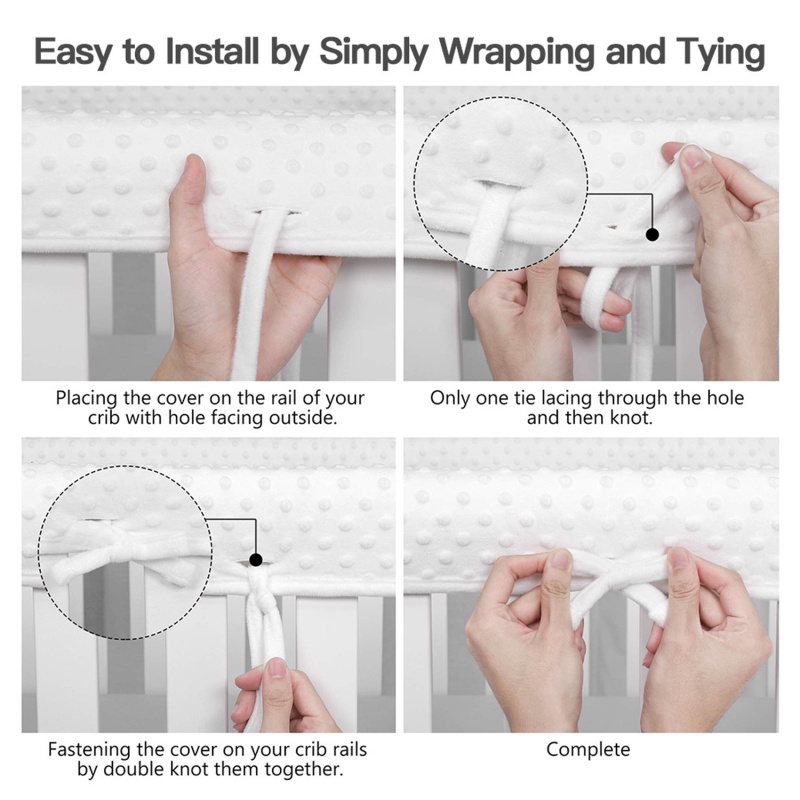 Easy to Install by Simply Wrapping and Tying

Placing the cover on the rail of your crib with hole facing outside.

Only one tie lacing through the hole and then knot.

Fastening the cover on your crib rails by double knot them together.

Complete