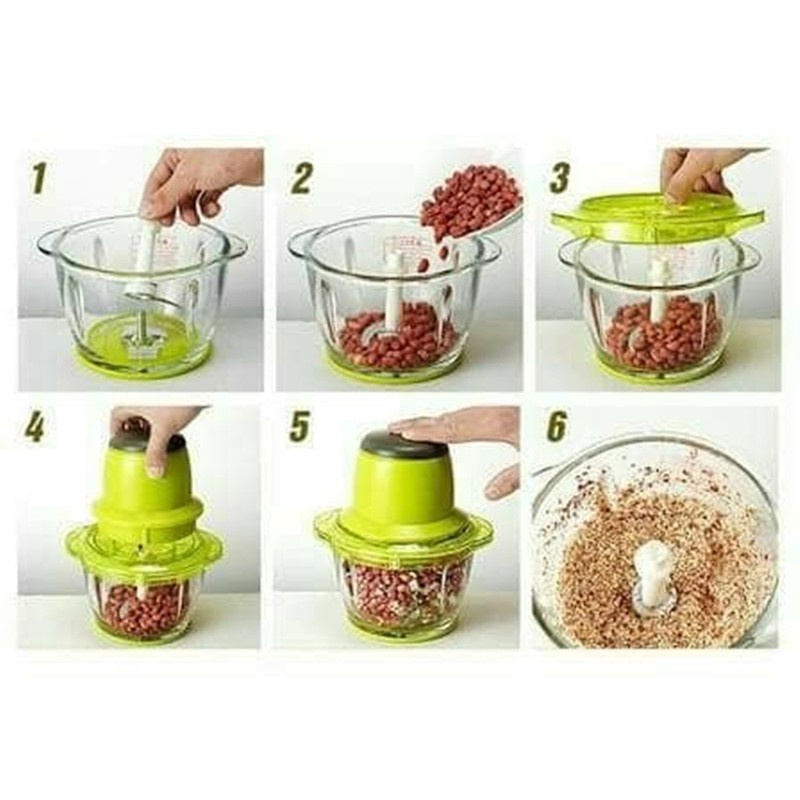 1
2
3
4
5
6