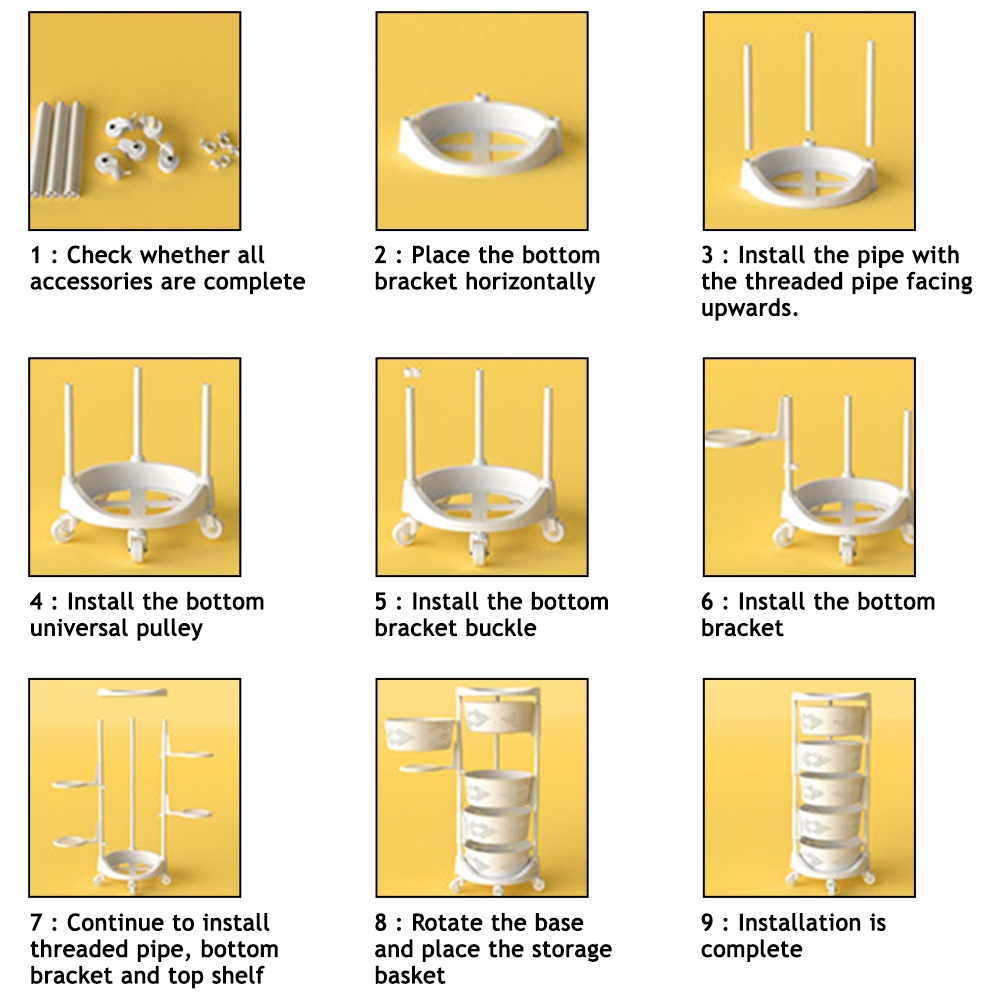 1 : Check whether all accessories are complete

2 : Place the bottom bracket horizontally

3 : Install the pipe with the threaded pipe facing upwards.

4 : Install the bottom universal pulley

5 : Install the bottom bracket buckle

6 : Install the bottom bracket

7 : Continue to install threaded pipe, bottom bracket and top shelf

8 : Rotate the base and place the storage basket

9 : Installation is complete