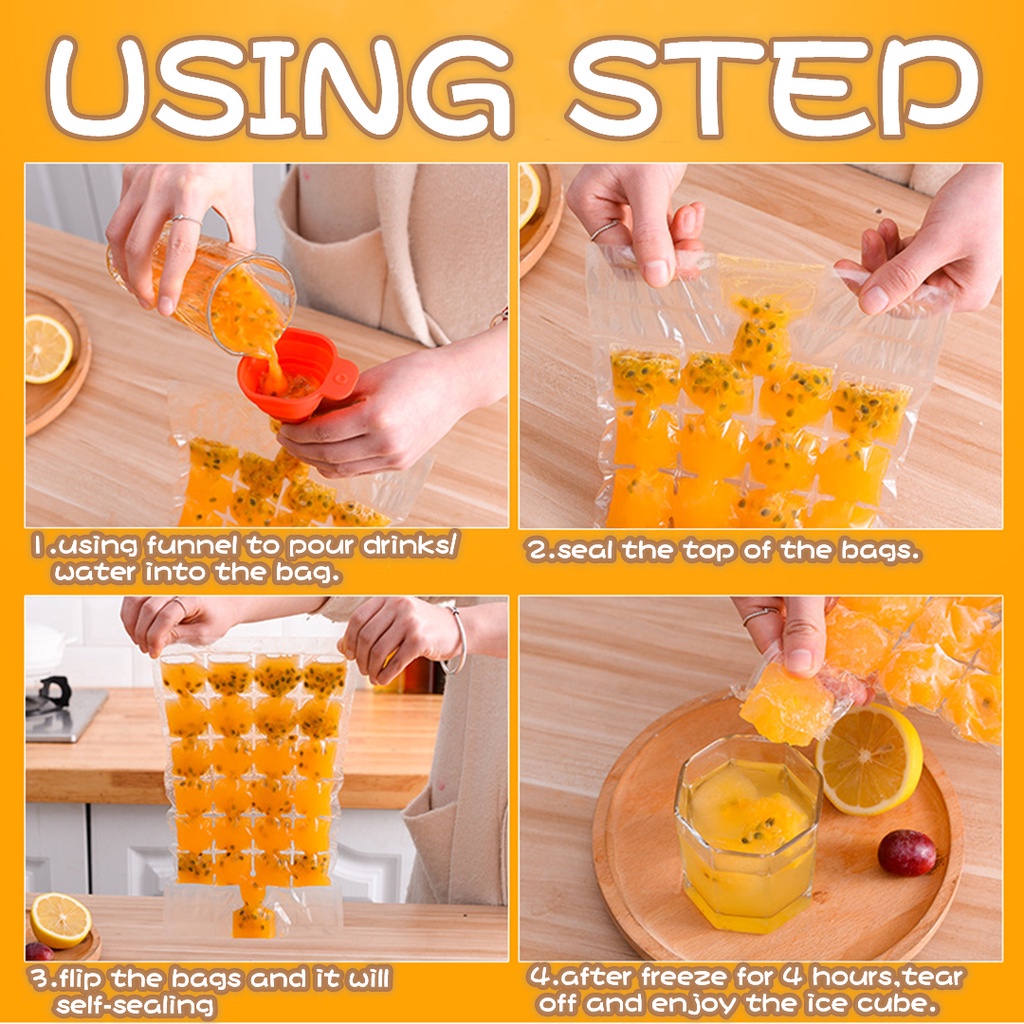 USING STEP

1.using funnel to pour drinks/ water into the bag.

2.seal the top of the bags.

3.flip the bags and it will self-sealing

4.after freeze for 4 hours,tear off and enjoy the ice cube.