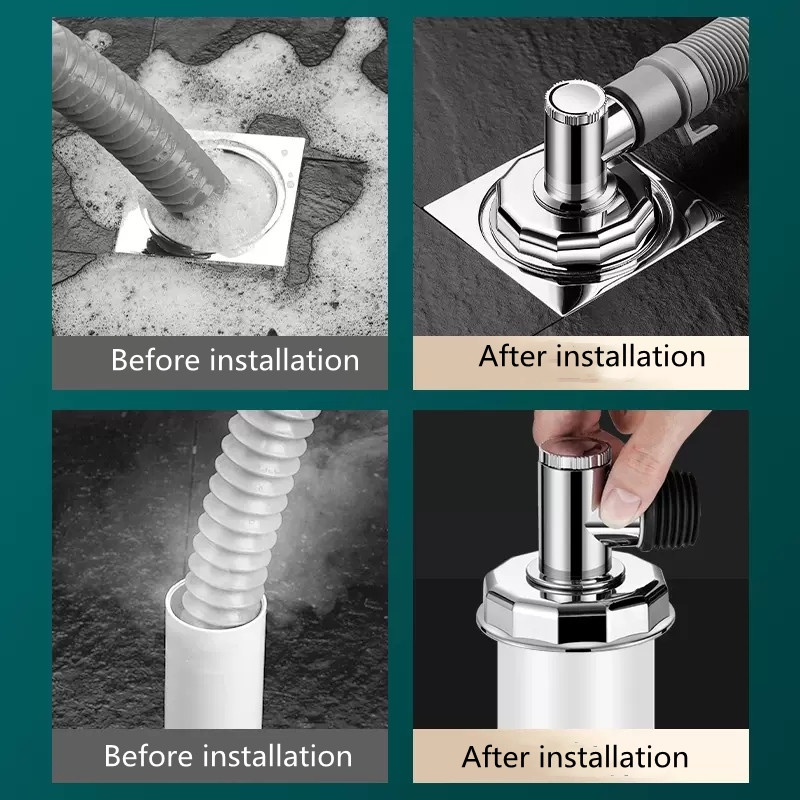 Before installation

After installation

Before installation

After installation