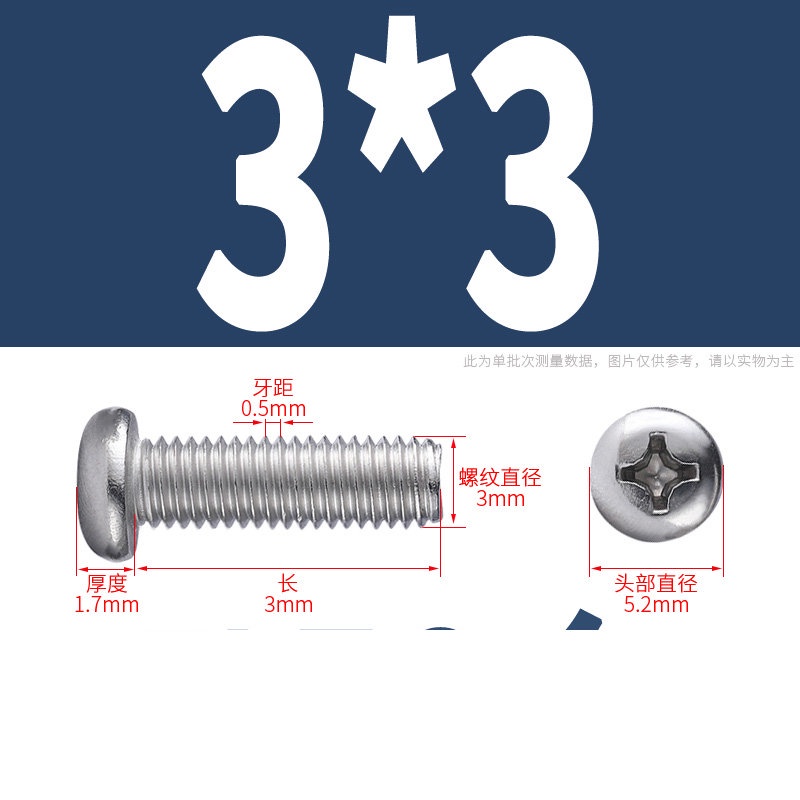 3*3

此为单批次测量数据，图片仅供参考，请以实物为主

牙距
0.5mm

螺纹直径
3mm

厚度
1.7mm

长
3mm

头部直径
5.2mm