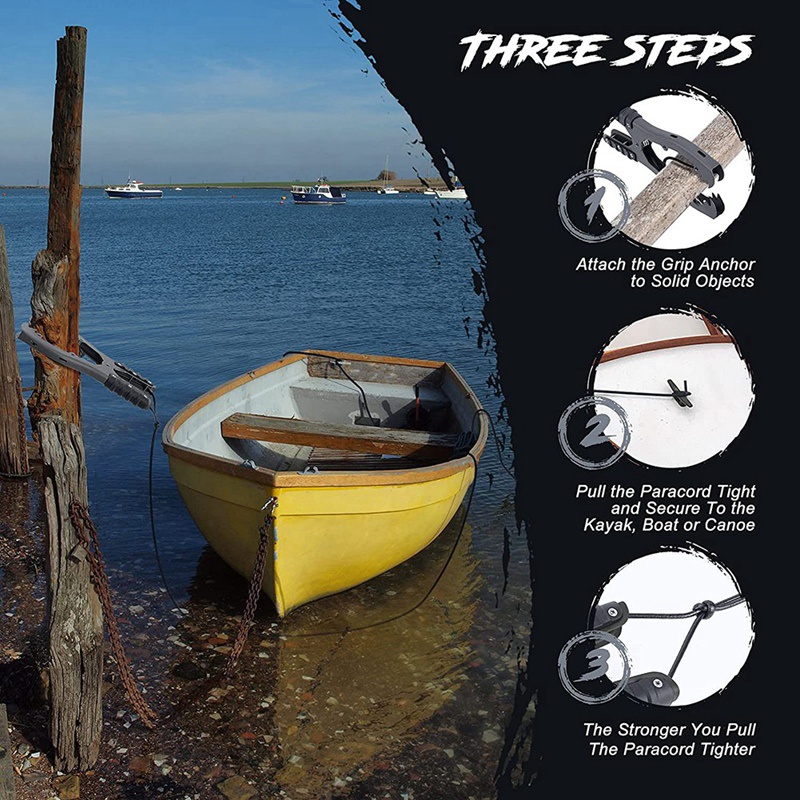 THREE STEPS

1

Attach the Grip Anchor to Solid Objects

2

Pull the Paracord Tight and Secure To the Kayak, Boat or Canoe

3

The Stronger You Pull The Paracord Tighter