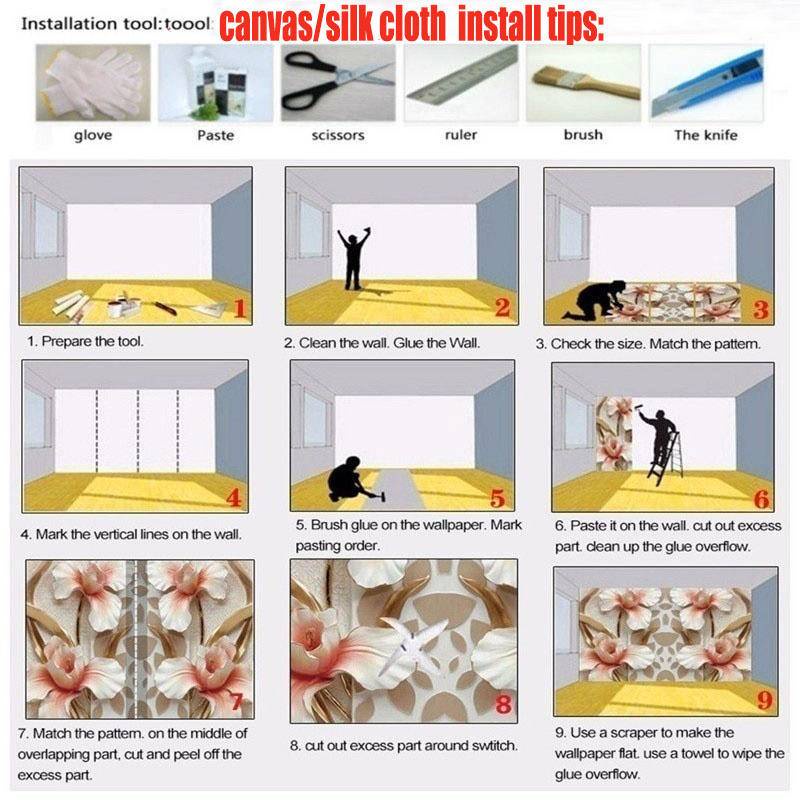 Installation tool:toool canvas/silk cloth install tips:

glove Paste scissors ruler brush The knife

1

1. Prepare the tool.

2

2. Clean the wall. Glue the Wall.

3

3. Check the size. Match the pattern.

4

4. Mark the vertical lines on the wall.

5

5. Brush glue on the wallpaper. Mark pasting order.

6

6. Paste it on the wall. cut out excess part. clean up the glue overflow.

7

7. Match the pattern. on the middle of overlapping part, cut and peel off the excess part.

8

8. cut out excess part around swtitch.

9

9. Use a scraper to make the wallpaper flat. use a towel to wipe the glue overflow.