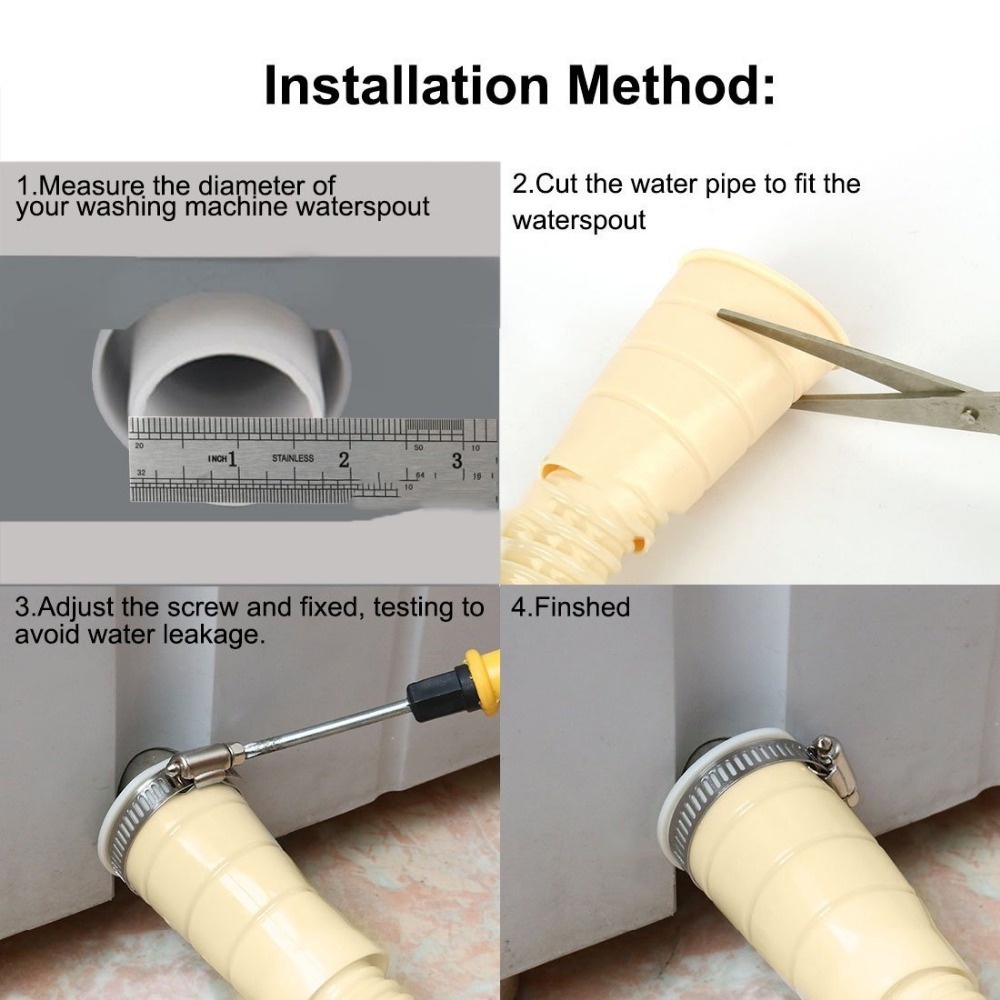 Installation Method:

1.Measure the diameter of your washing machine waterspout

INCH 1 STAINLESS 2 3

2.Cut the water pipe to fit the waterspout

3.Adjust the screw and fixed, testing to avoid water leakage.

4.Finshed