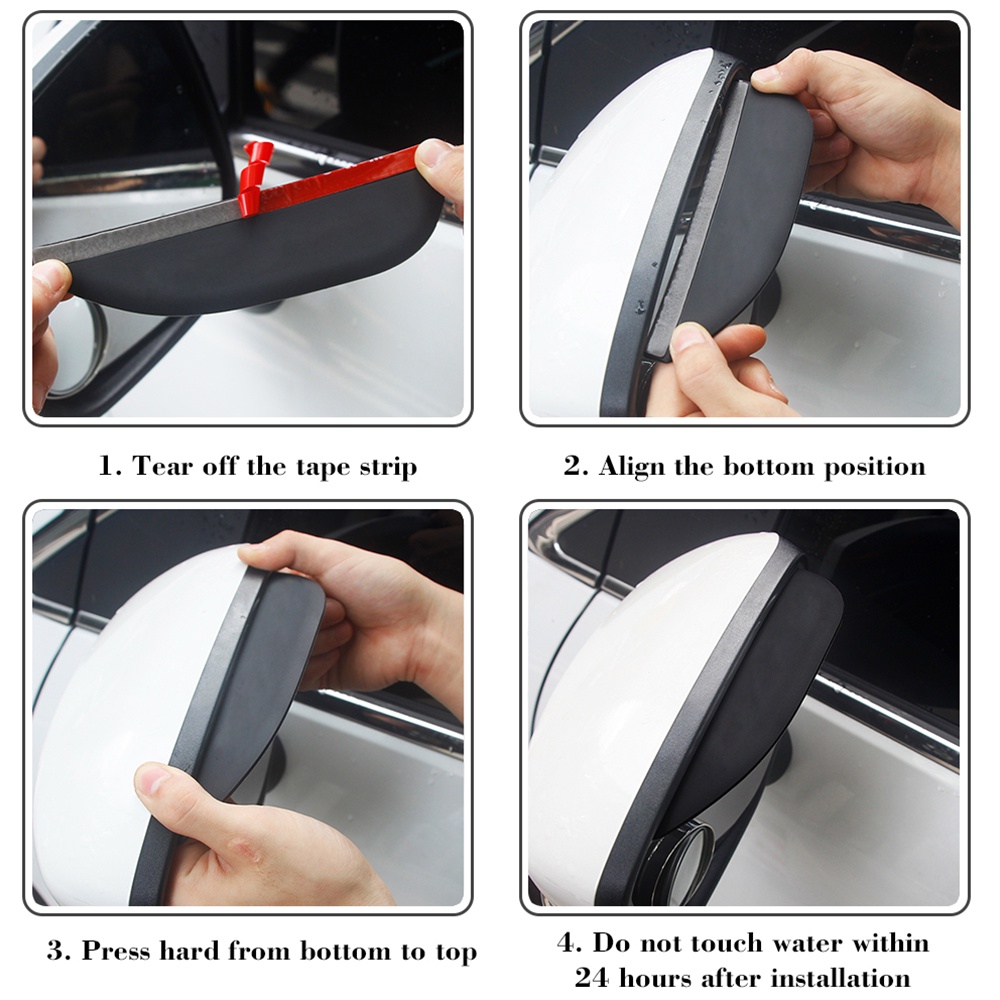 1. Tear off the tape strip

2. Align the bottom position

3. Press hard from bottom to top

4. Do not touch water within 24 hours after installation