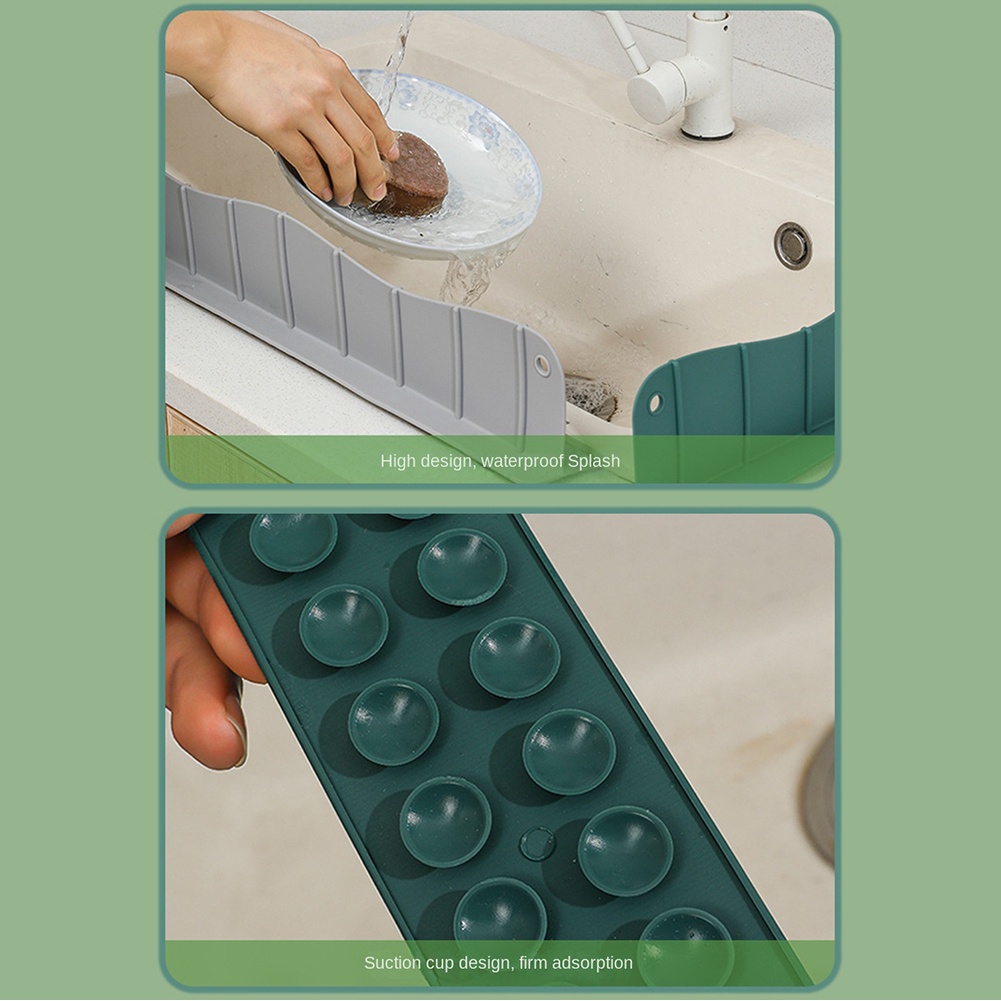 High design, waterproof Splash

Suction cup design, firm adsorption