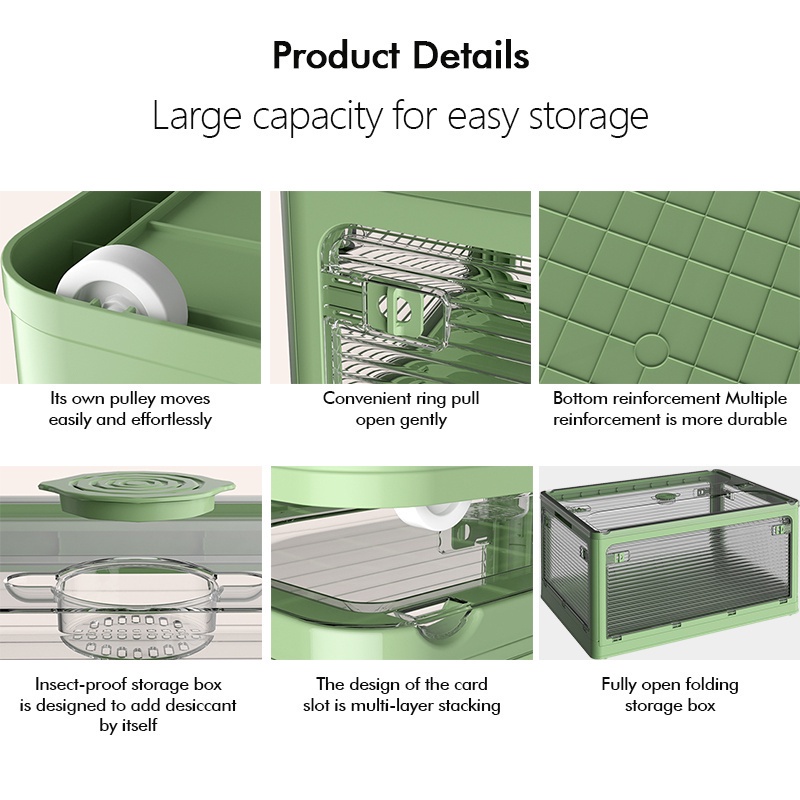 Product Details
Large capacity for easy storage

Its own pulley moves easily and effortlessly

Convenient ring pull open gently

Bottom reinforcement Multiple reinforcement is more durable

Insect-proof storage box is designed to add desiccant by itself

The design of the card slot is multi-layer stacking

Fully open folding storage box