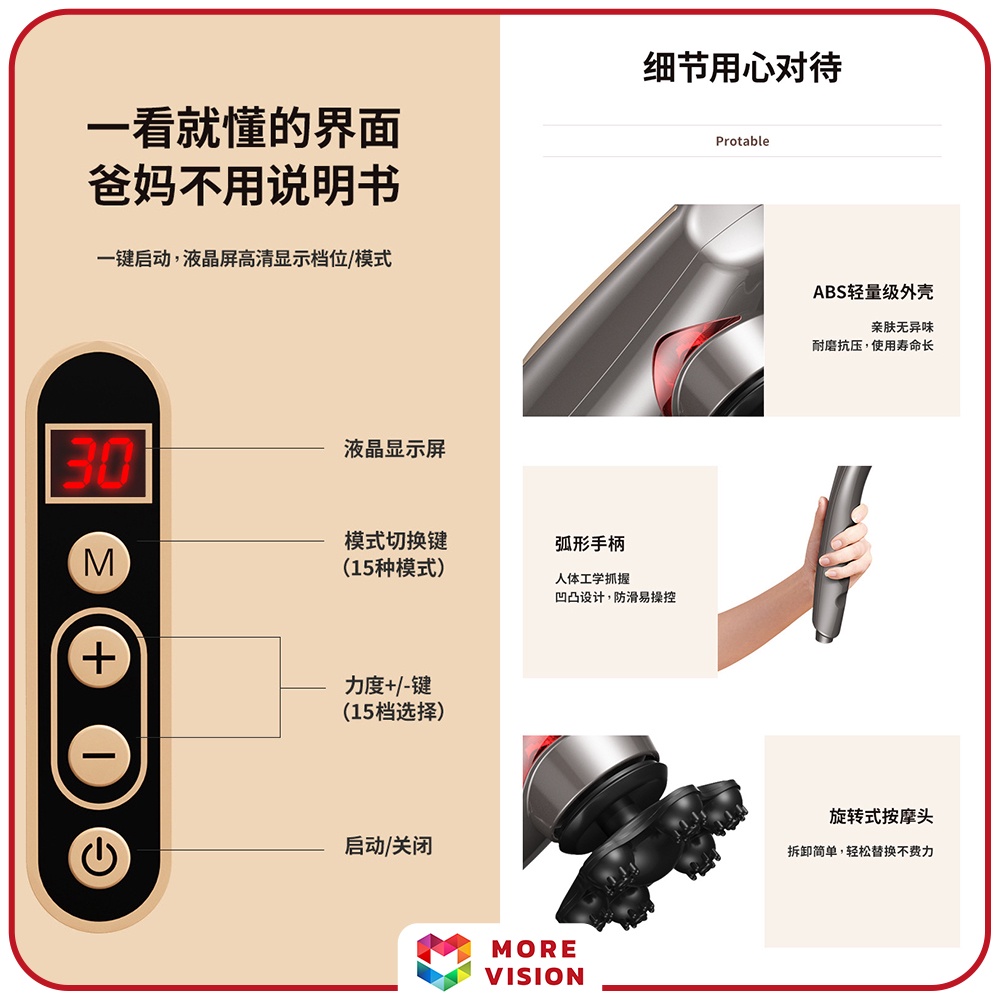 一看就懂的界面
爸妈不用说明书

一键启动，液晶屏高清显示档位/模式

30

M

+

−

液晶显示屏

模式切换键
（15种模式）

力度+/-键
（15档选择）

启动/关闭

细节用心对待

Protable

ABS轻量级外壳

亲肤无异味
耐磨抗压，使用寿命长

弧形手柄

人体工学抓握
凹凸设计，防滑易操控

旋转式按摩头

拆卸简单，轻松替换不费力

MORE
VISION