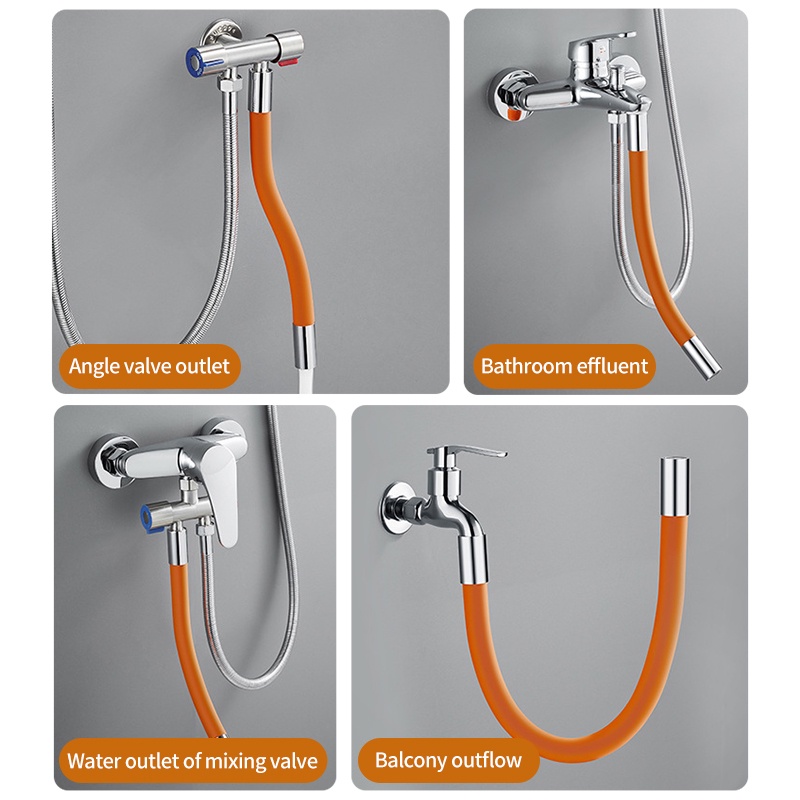 Angle valve outlet

Bathroom effluent

Water outlet of mixing valve

Balcony outflow