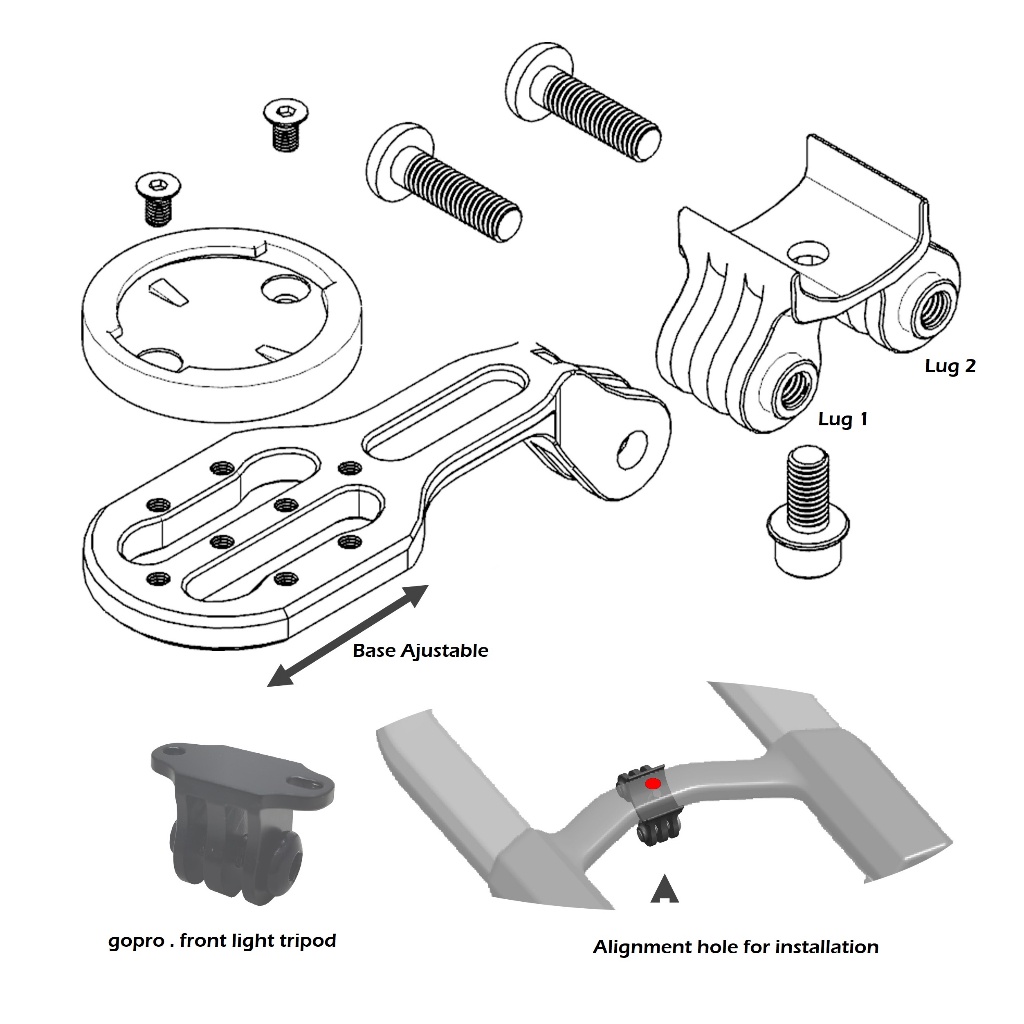 Lug 2

Lug 1

Base Ajustable

gopro . front light tripod

Alignment hole for installation