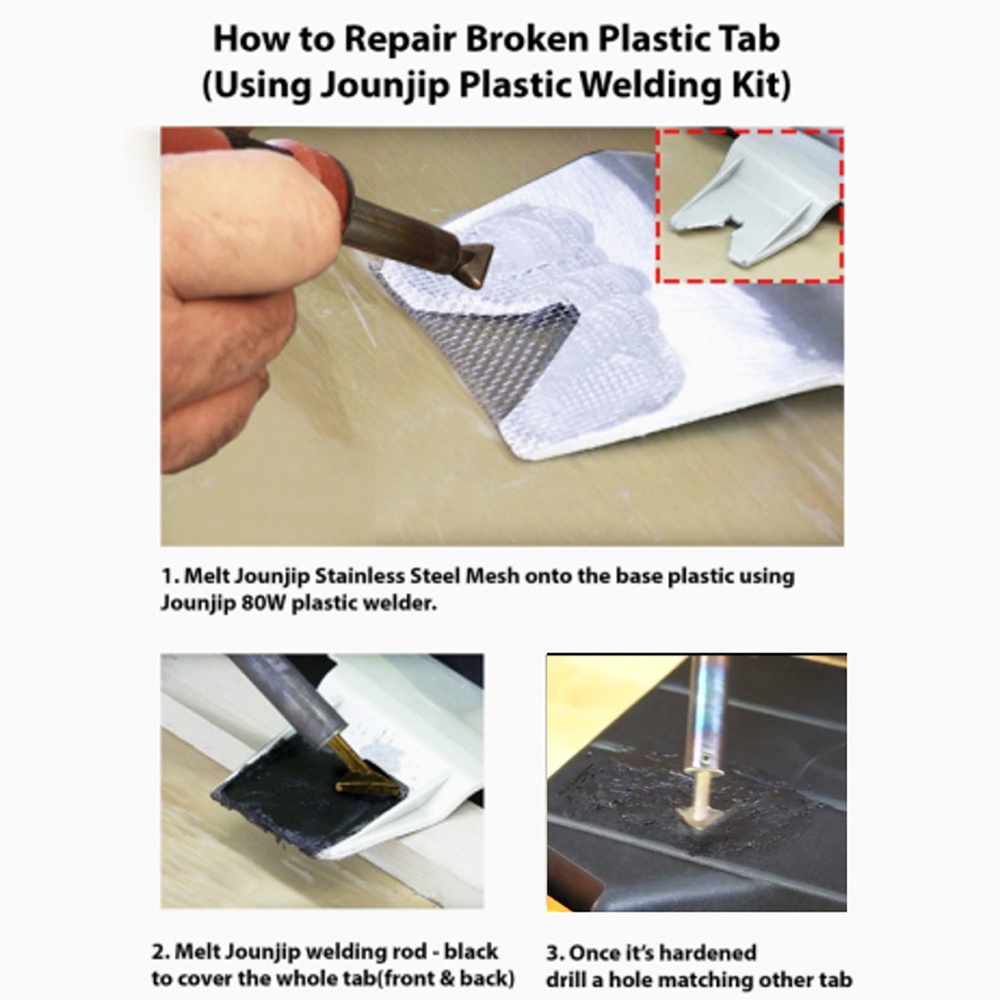 How to Repair Broken Plastic Tab
(Using Jounjip Plastic Welding Kit)

1. Melt Jounjip Stainless Steel Mesh onto the base plastic using Jounjip 80W plastic welder.

2. Melt Jounjip welding rod - black to cover the whole tab(front & back)

3. Once it's hardened drill a hole matching other tab