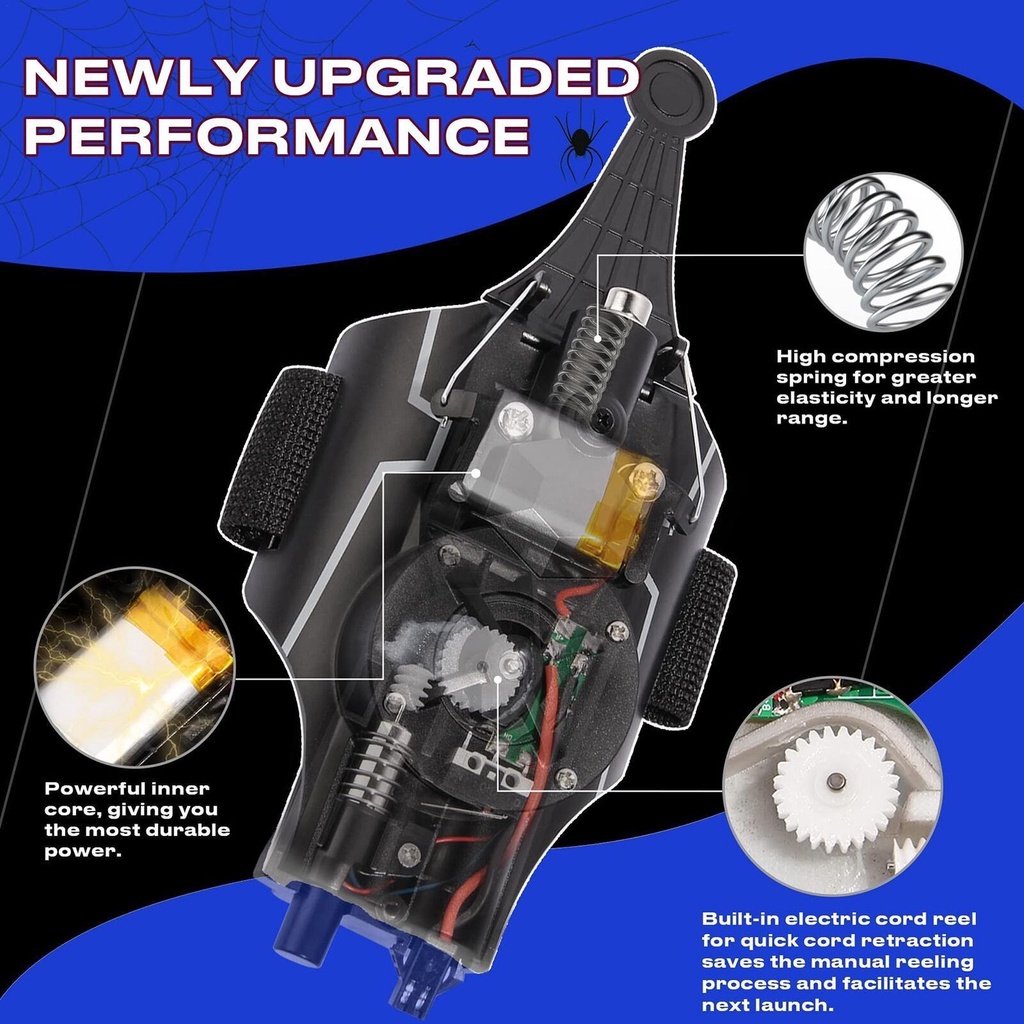 NEWLY UPGRADED PERFORMANCE

High compression spring for greater elasticity and longer range.

Powerful inner core, giving you the most durable power.

Built-in electric cord reel for quick cord retraction saves the manual reeling process and facilitates the next launch.