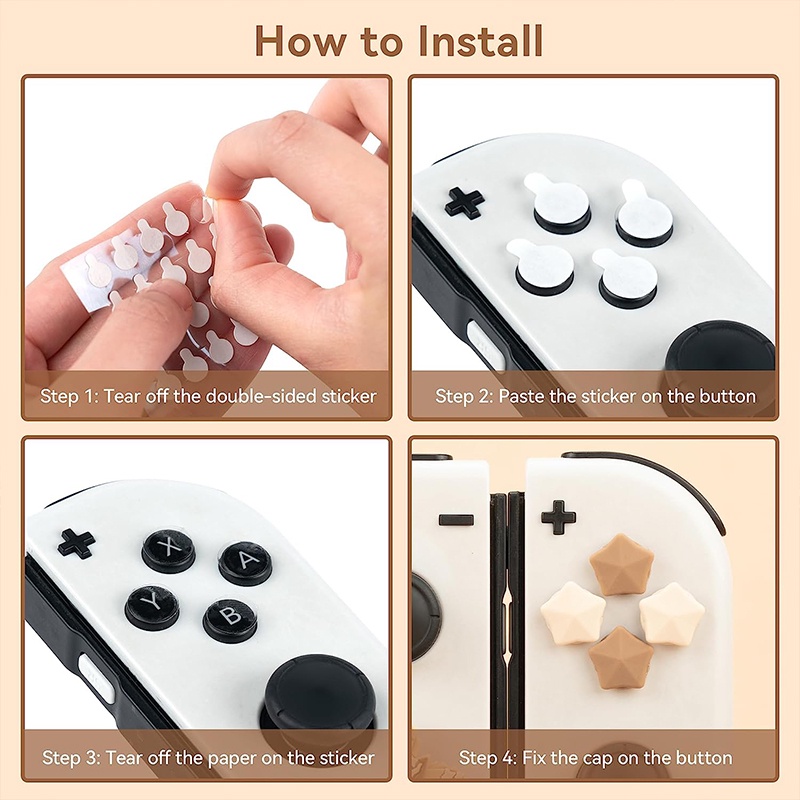 How to Install

Step 1: Tear off the double-sided sticker

Step 2: Paste the sticker on the button

X A Y B

Step 3: Tear off the paper on the sticker

Step 4: Fix the cap on the button