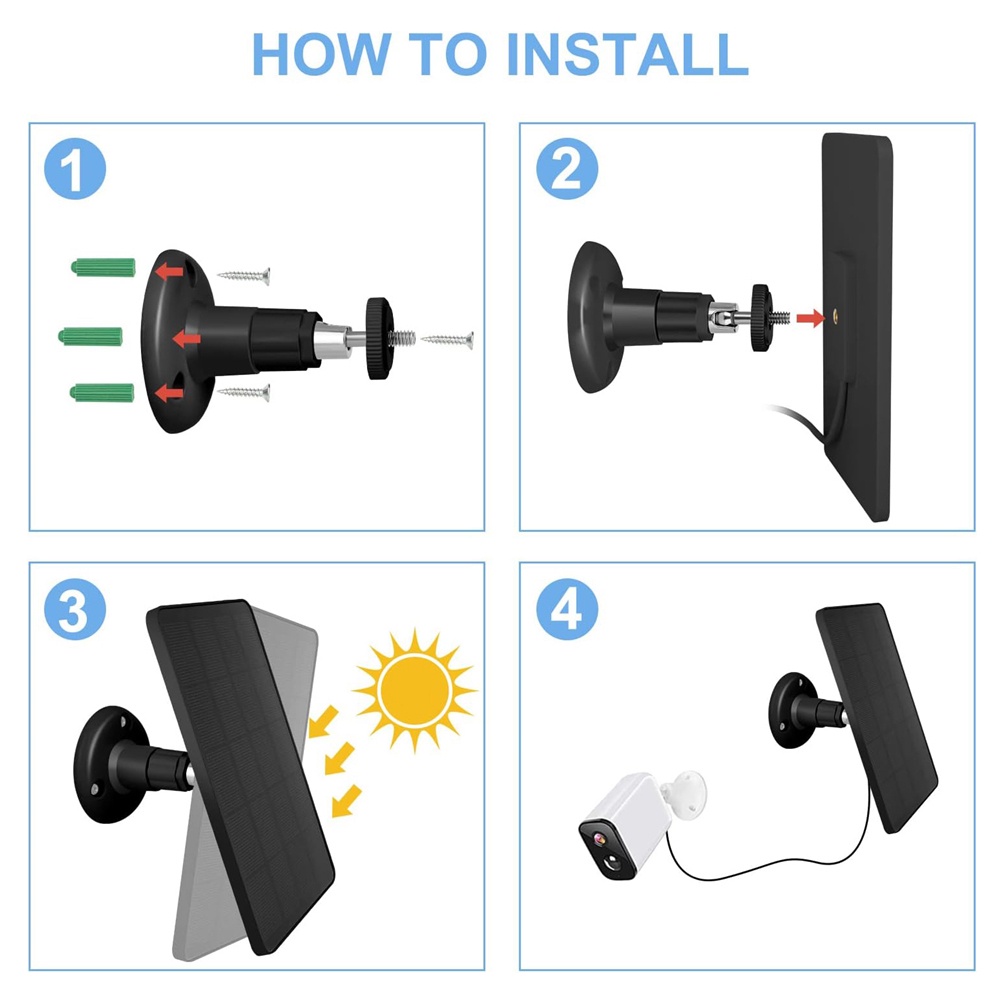 HOW TO INSTALL

1

2

3

4