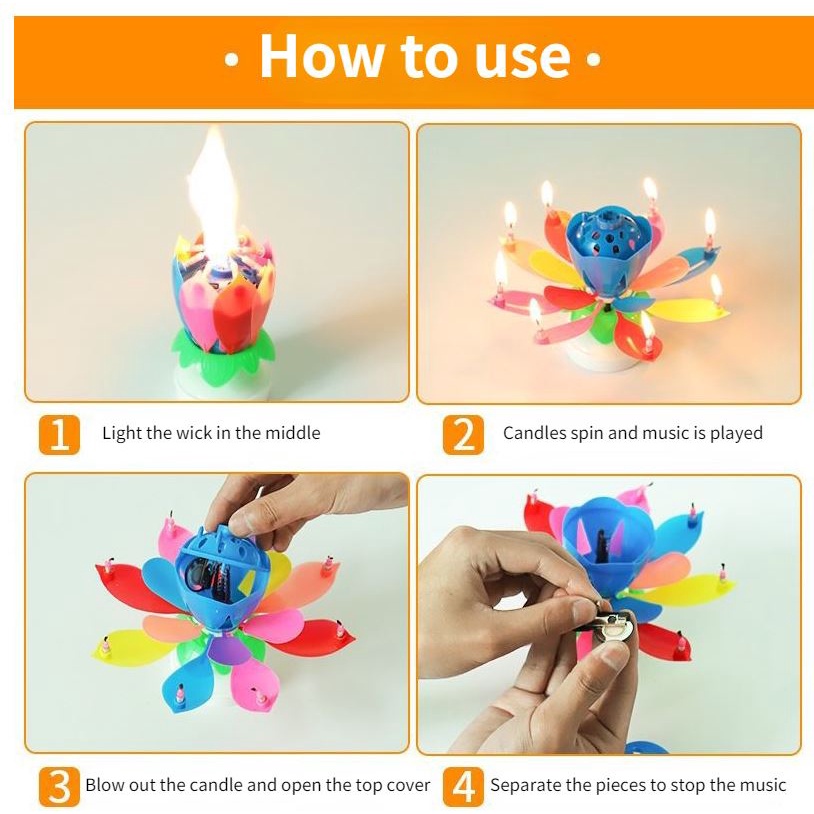 • How to use •

1 Light the wick in the middle

2 Candles spin and music is played

3 Blow out the candle and open the top cover

4 Separate the pieces to stop the music