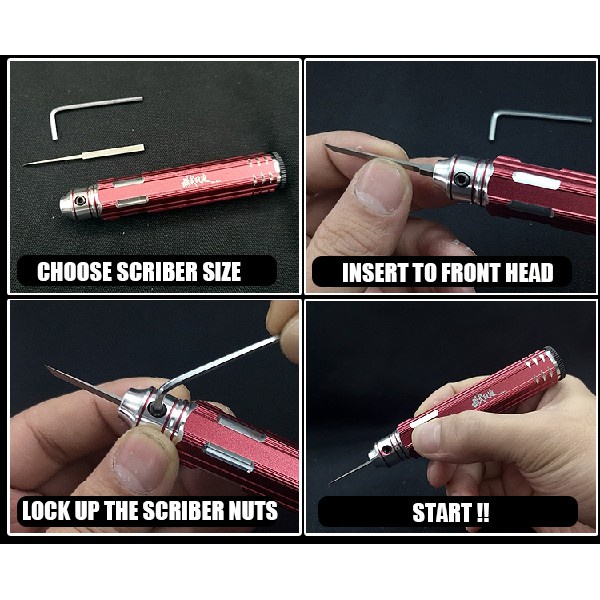 CHOOSE SCRIBER SIZE

INSERT TO FRONT HEAD

LOCK UP THE SCRIBER NUTS

START !!