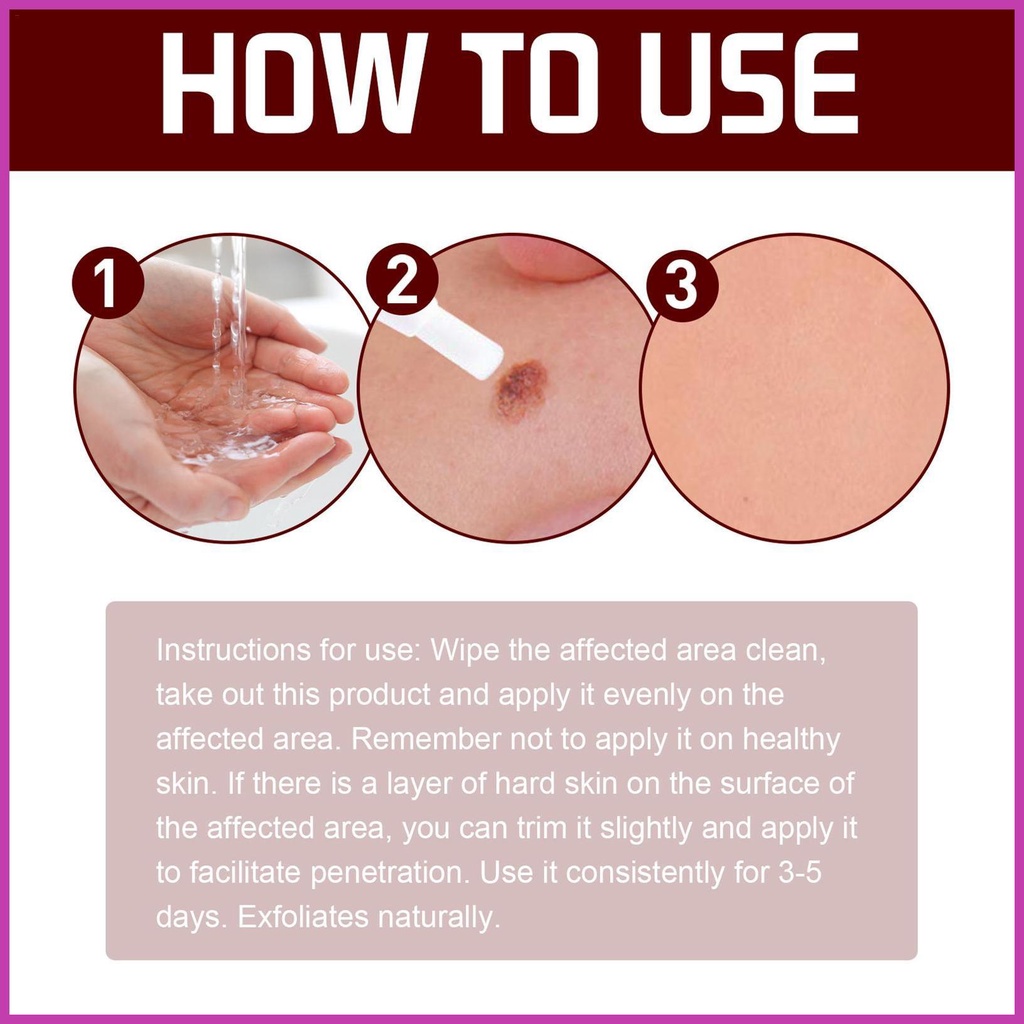 HOW TO USE

1

2

3

Instructions for use: Wipe the affected area clean, take out this product and apply it evenly on the affected area. Remember not to apply it on healthy skin. If there is a layer of hard skin on the surface of the affected area, you can trim it slightly and apply it to facilitate penetration. Use it consistently for 3-5 days. Exfoliates naturally.