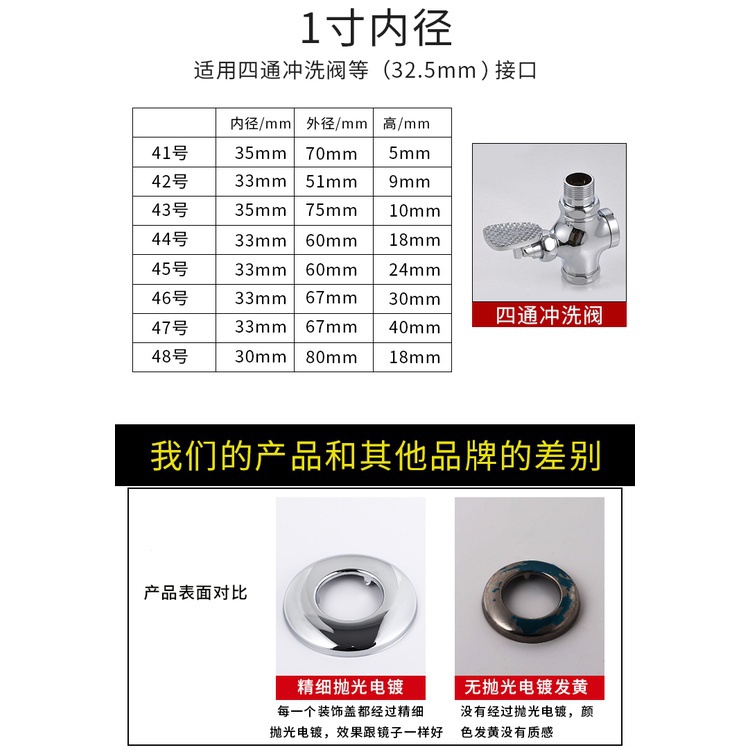 1寸内径

适用四通冲洗阀等（32.5mm）接口

| | 内径/mm | 外径/mm | 高/mm |
|---|---|---|---|
| 41号 | 35mm | 70mm | 5mm |
| 42号 | 33mm | 51mm | 9mm |
| 43号 | 35mm | 75mm | 10mm |
| 44号 | 33mm | 60mm | 18mm |
| 45号 | 33mm | 60mm | 24mm |
| 46号 | 33mm | 67mm | 30mm |
| 47号 | 33mm | 67mm | 40mm |
| 48号 | 30mm | 80mm | 18mm |

四通冲洗阀

我们的产品和其他品牌的差别

产品表面对比

精细抛光电镀

每一个装饰盖都经过精细抛光电镀，效果跟镜子一样好

无抛光电镀发黄

没有经过抛光电镀，颜色发黄没有质感