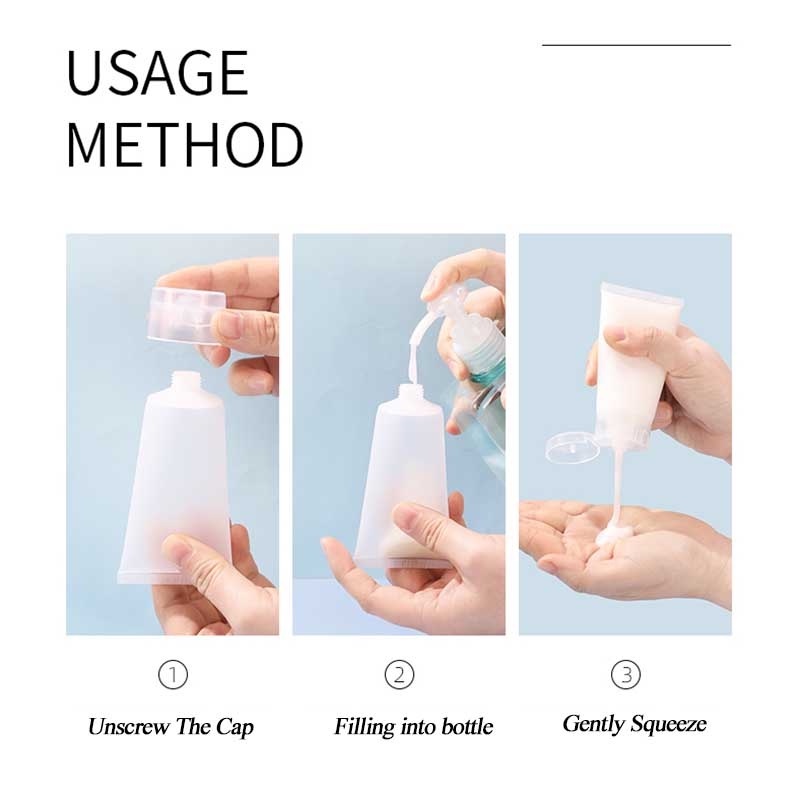 USAGE METHOD

①

Unscrew The Cap

②

Filling into bottle

③

Gently Squeeze