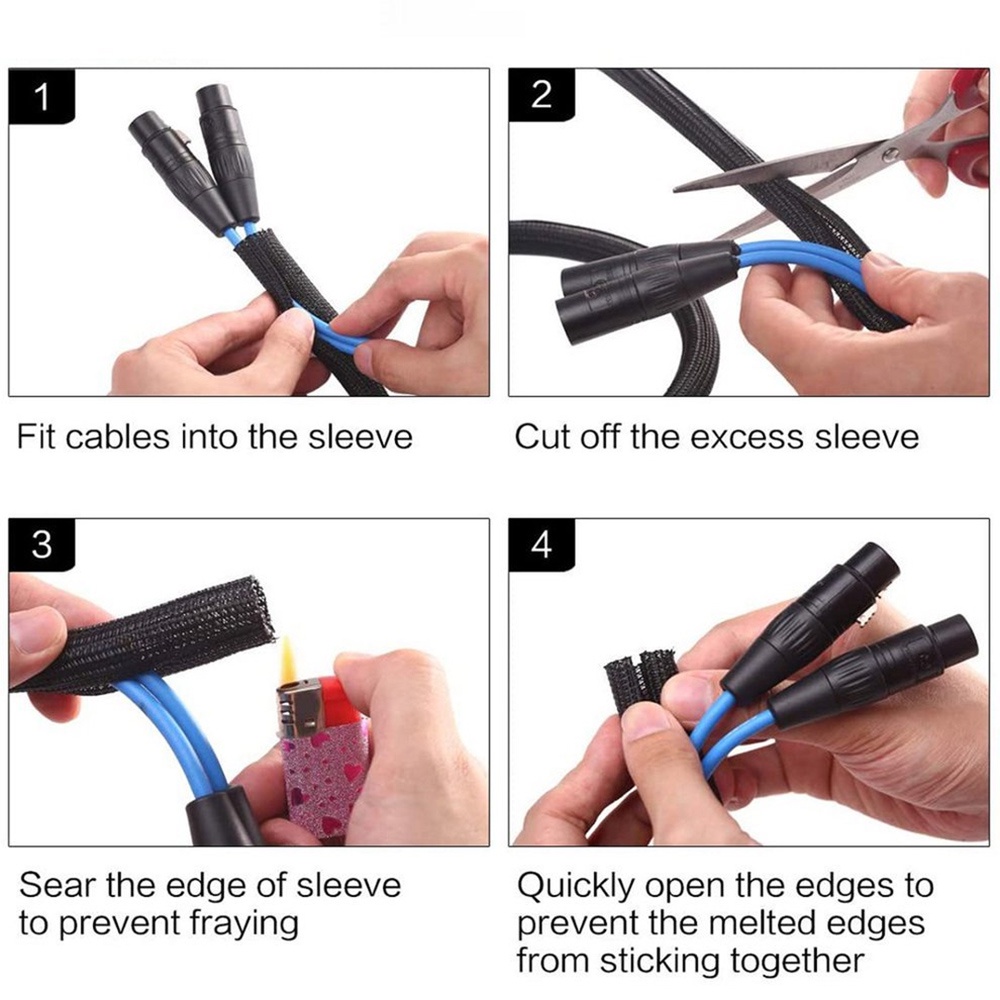 1

Fit cables into the sleeve

2

Cut off the excess sleeve

3

Sear the edge of sleeve to prevent fraying

4

Quickly open the edges to prevent the melted edges from sticking together