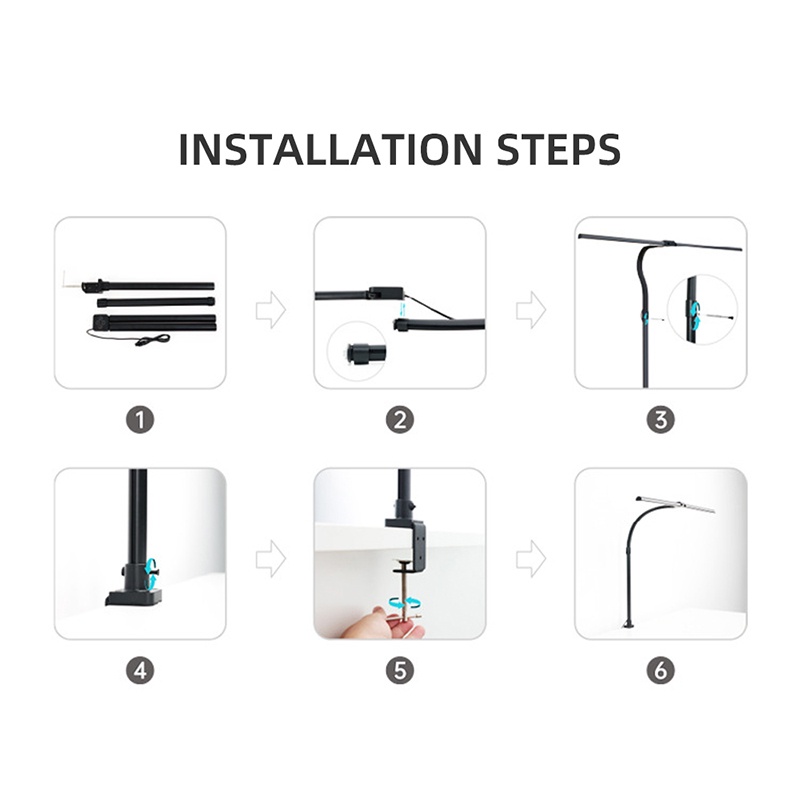 INSTALLATION STEPS

1

2

3

4

5

6