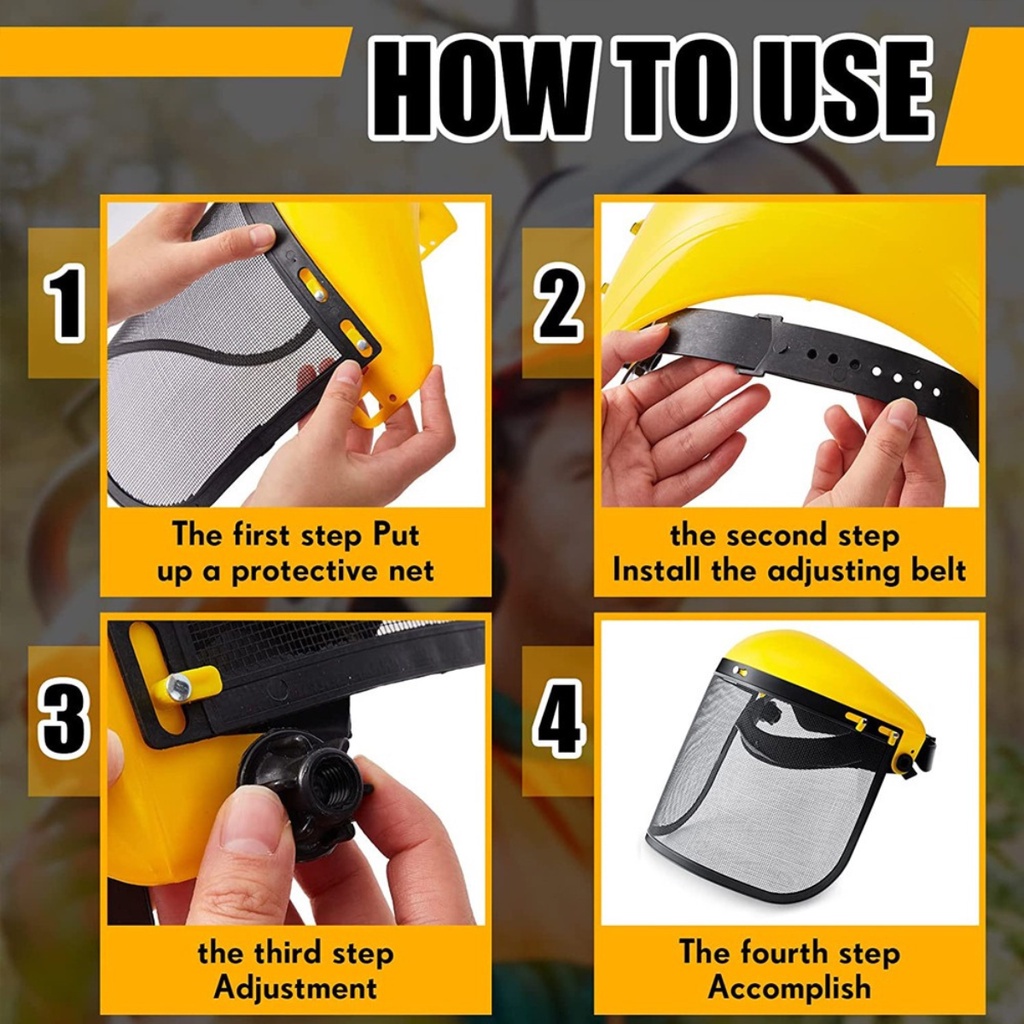 HOW TO USE

1

The first step Put up a protective net

2

the second step Install the adjusting belt

3

the third step Adjustment

4

The fourth step Accomplish