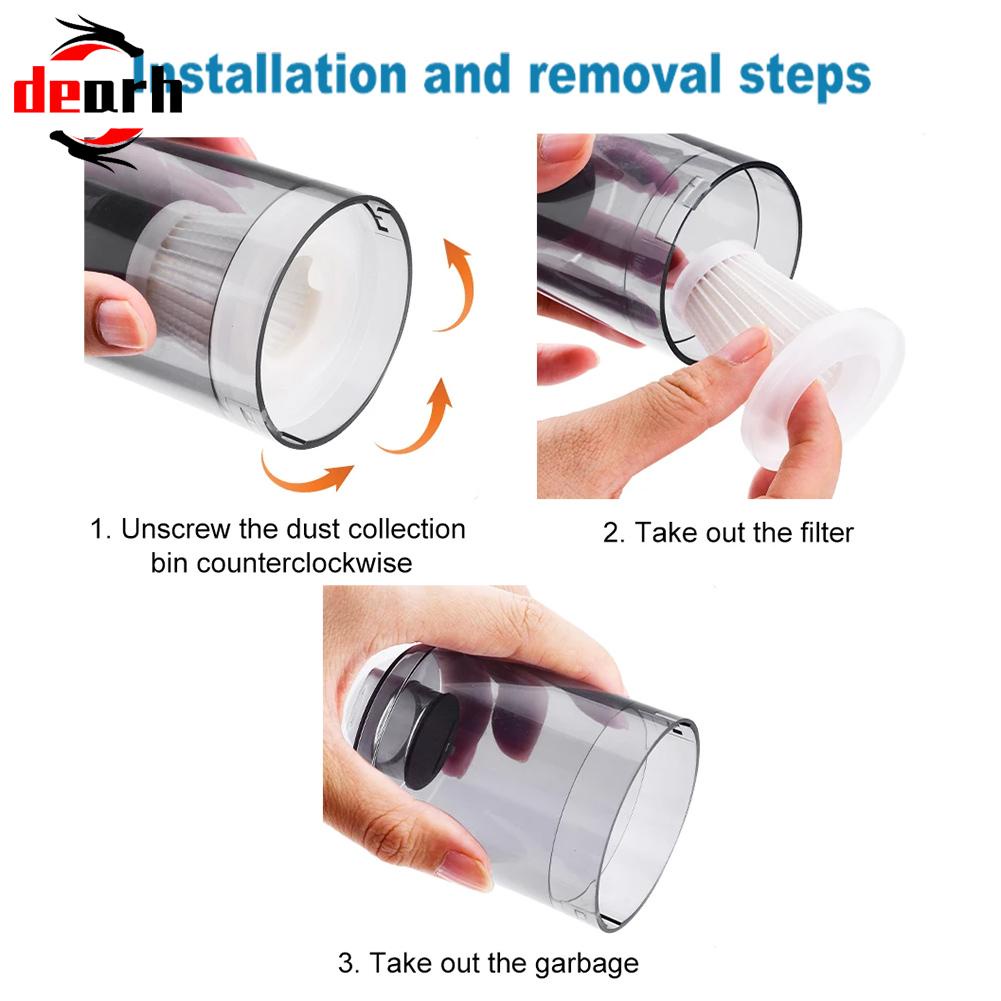 dearh

Installation and removal steps

1. Unscrew the dust collection bin counterclockwise

2. Take out the filter

3. Take out the garbage