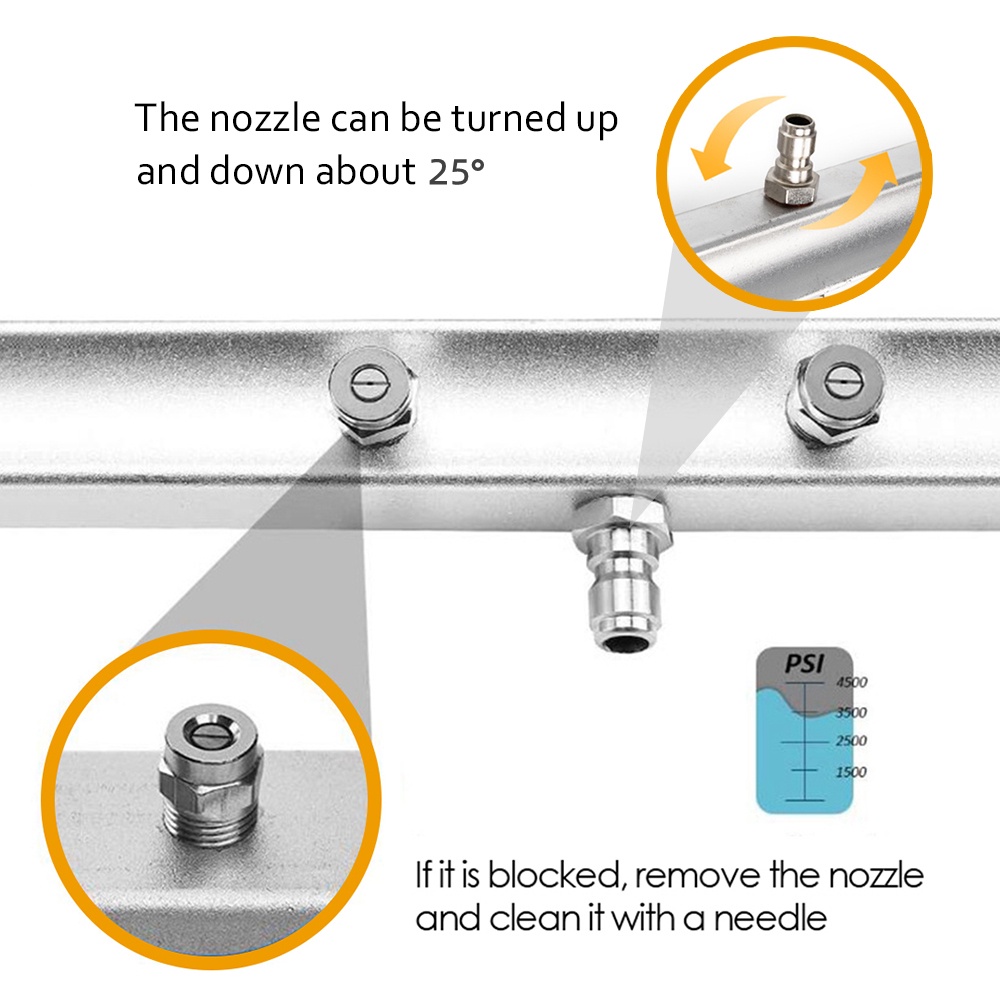 The nozzle can be turned up and down about 25°

PSI
4500
3500
2500
1500

If it is blocked, remove the nozzle and clean it with a needle