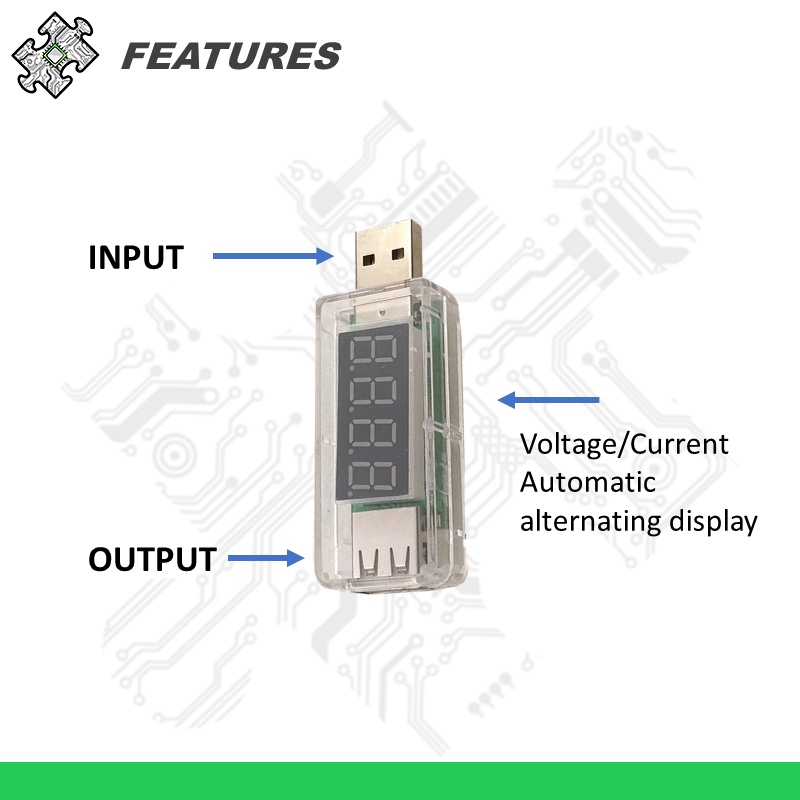 FEATURES

INPUT

Voltage/Current Automatic alternating display

OUTPUT