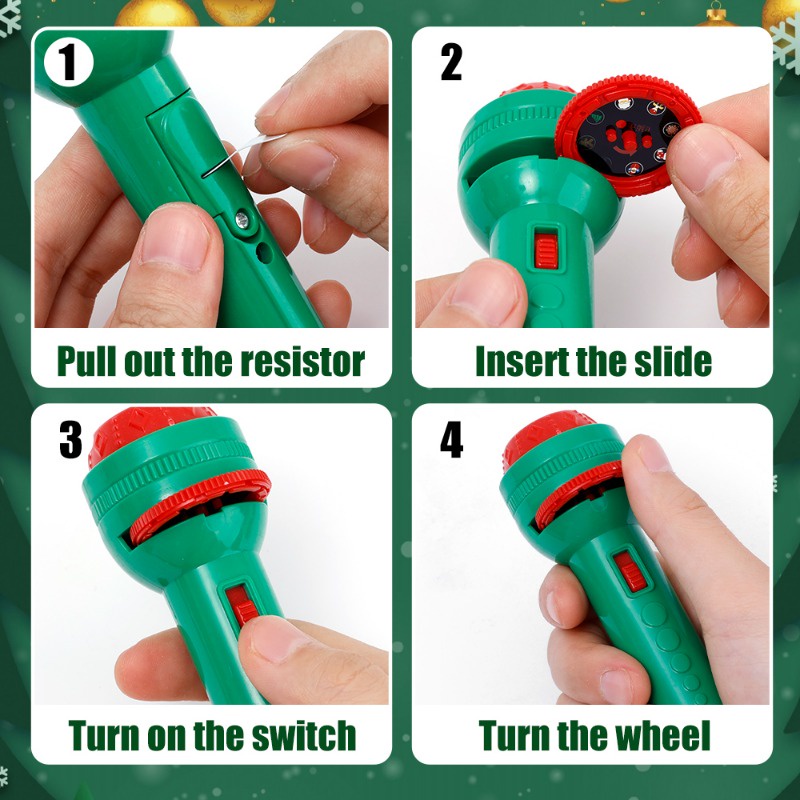 1
Pull out the resistor

2
Insert the slide

3
Turn on the switch

4
Turn the wheel