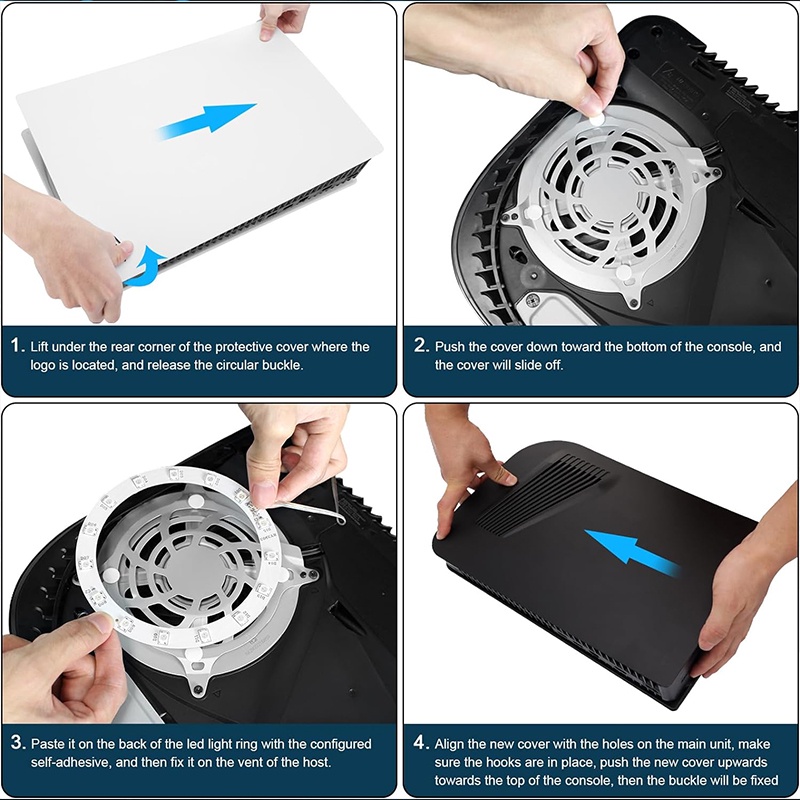 1. Lift under the rear corner of the protective cover where the logo is located, and release the circular buckle.

2. Push the cover down toward the bottom of the console, and the cover will slide off.

3. Paste it on the back of the led light ring with the configured self-adhesive, and then fix it on the vent of the host.

4. Align the new cover with the holes on the main unit, make sure the hooks are in place, push the new cover upwards towards the top of the console, then the buckle will be fixed