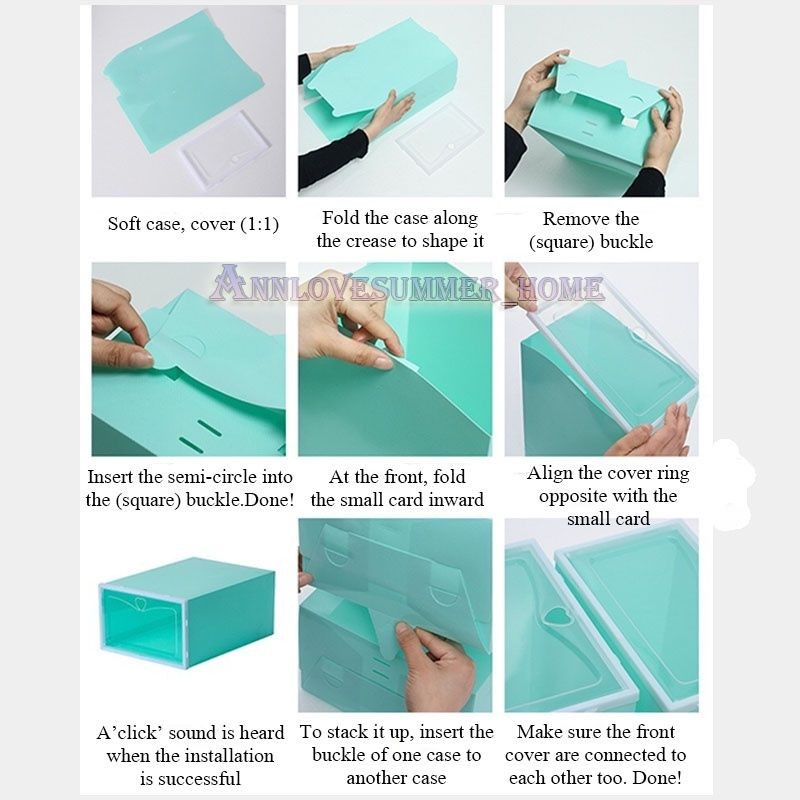 Soft case, cover (1:1)

Fold the case along the crease to shape it

Remove the (square) buckle

ANNLOVESUMMER_HOME

Insert the semi-circle into the (square) buckle.Done!

At the front, fold the small card inward

Align the cover ring opposite with the small card

A'click' sound is heard when the installation is successful

To stack it up, insert the buckle of one case to another case

Make sure the front cover are connected to each other too. Done!