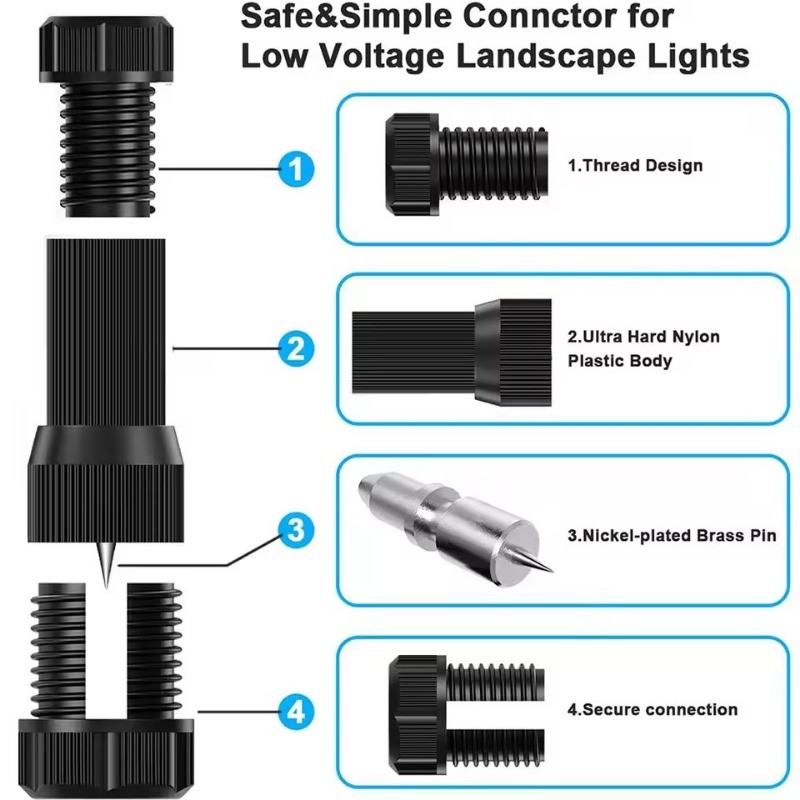 Safe&Simple Connctor for Low Voltage Landscape Lights

1

1.Thread Design

2

2.Ultra Hard Nylon Plastic Body

3

3.Nickel-plated Brass Pin

4

4.Secure connection