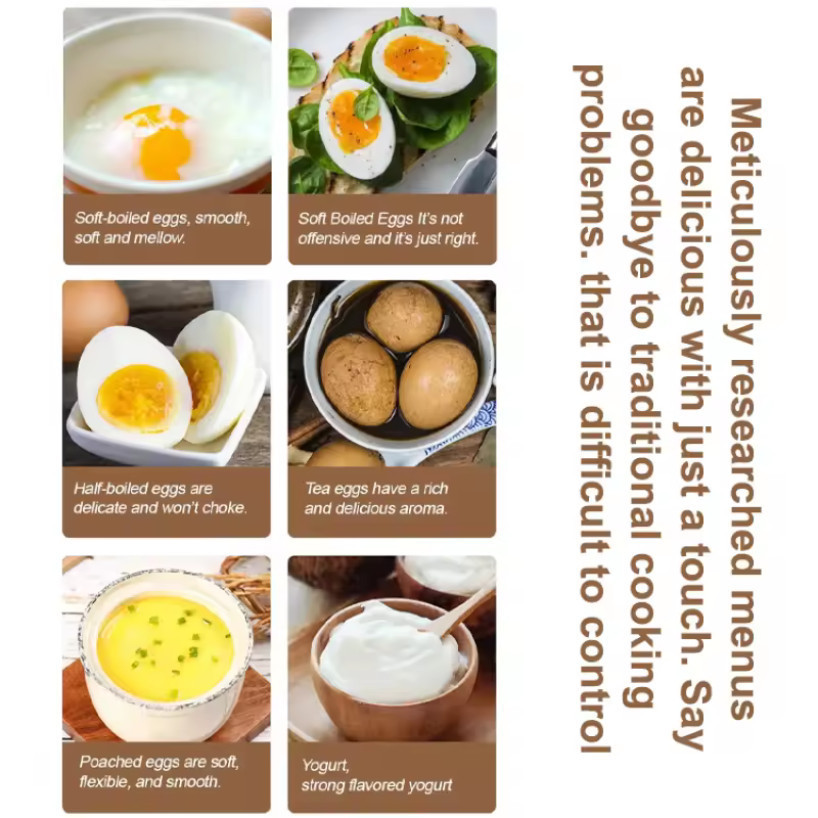 Soft-boiled eggs, smooth, soft and mellow.

Soft Boiled Eggs It's not offensive and it's just right.

Half-boiled eggs are delicate and won't choke.

Tea eggs have a rich and delicious aroma.

Poached eggs are soft, flexible, and smooth.

Yogurt, strong flavored yogurt

Meticulously researched menus are delicious with just a touch. Say goodbye to traditional cooking problems. that is difficult to control