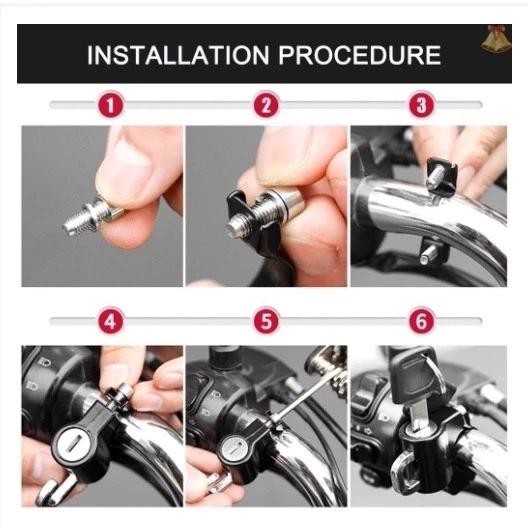 INSTALLATION PROCEDURE

1

2

3

4

5

6