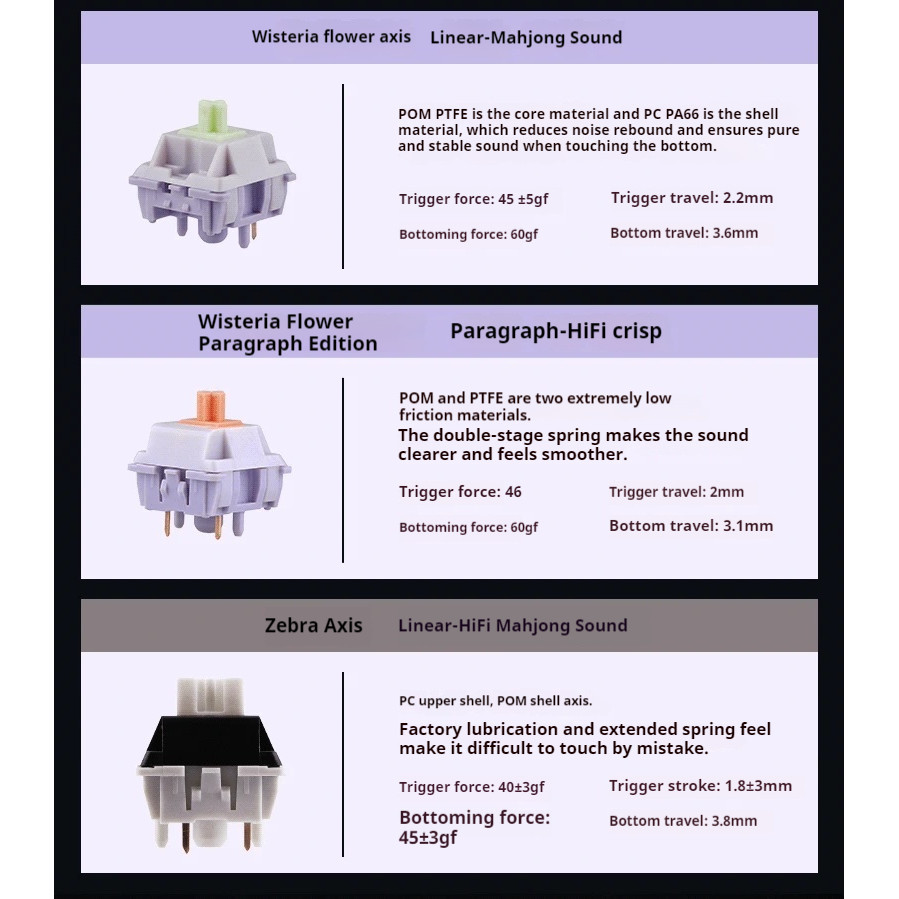 Wisteria flower axis Linear-Mahjong Sound

POM PTFE is the core material and PC PA66 is the shell material, which reduces noise rebound and ensures pure and stable sound when touching the bottom.

Trigger force: 45 ±5gf

Trigger travel: 2.2mm

Bottoming force: 60gf

Bottom travel: 3.6mm

Wisteria Flower Paragraph Edition

Paragraph-HiFi crisp

POM and PTFE are two extremely low friction materials.

The double-stage spring makes the sound clearer and feels smoother.

Trigger force: 46

Trigger travel: 2mm

Bottoming force: 60gf

Bottom travel: 3.1mm

Zebra Axis Linear-HiFi Mahjong Sound

PC upper shell, POM shell axis.

Factory lubrication and extended spring feel make it difficult to touch by mistake.

Trigger force: 40±3gf

Trigger stroke: 1.8±3mm

Bottoming force: 45±3gf

Bottom travel: 3.8mm