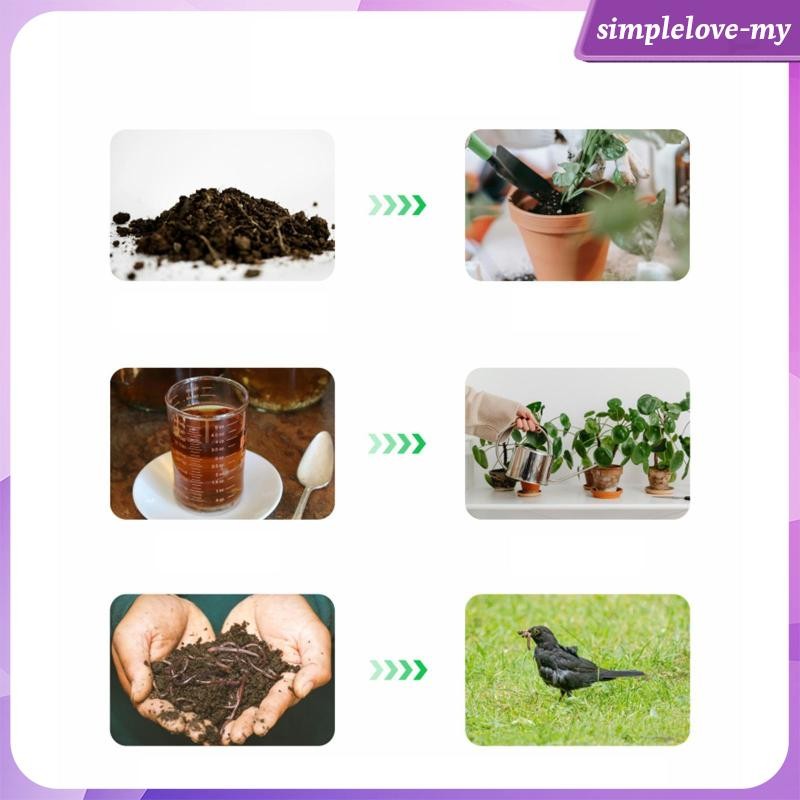 simplelove-my