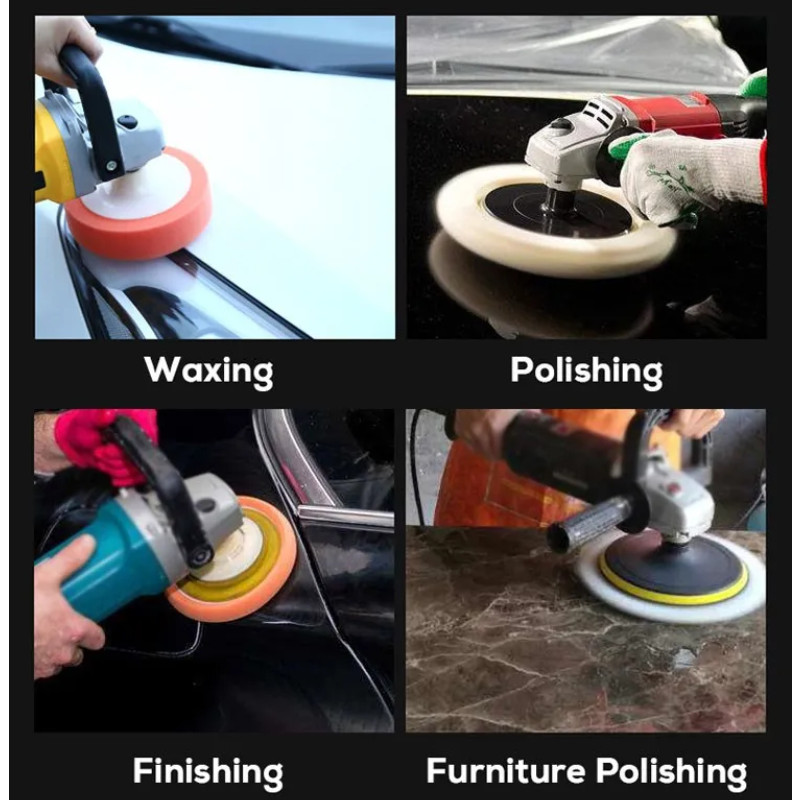 Waxing

Polishing

Finishing

Furniture Polishing