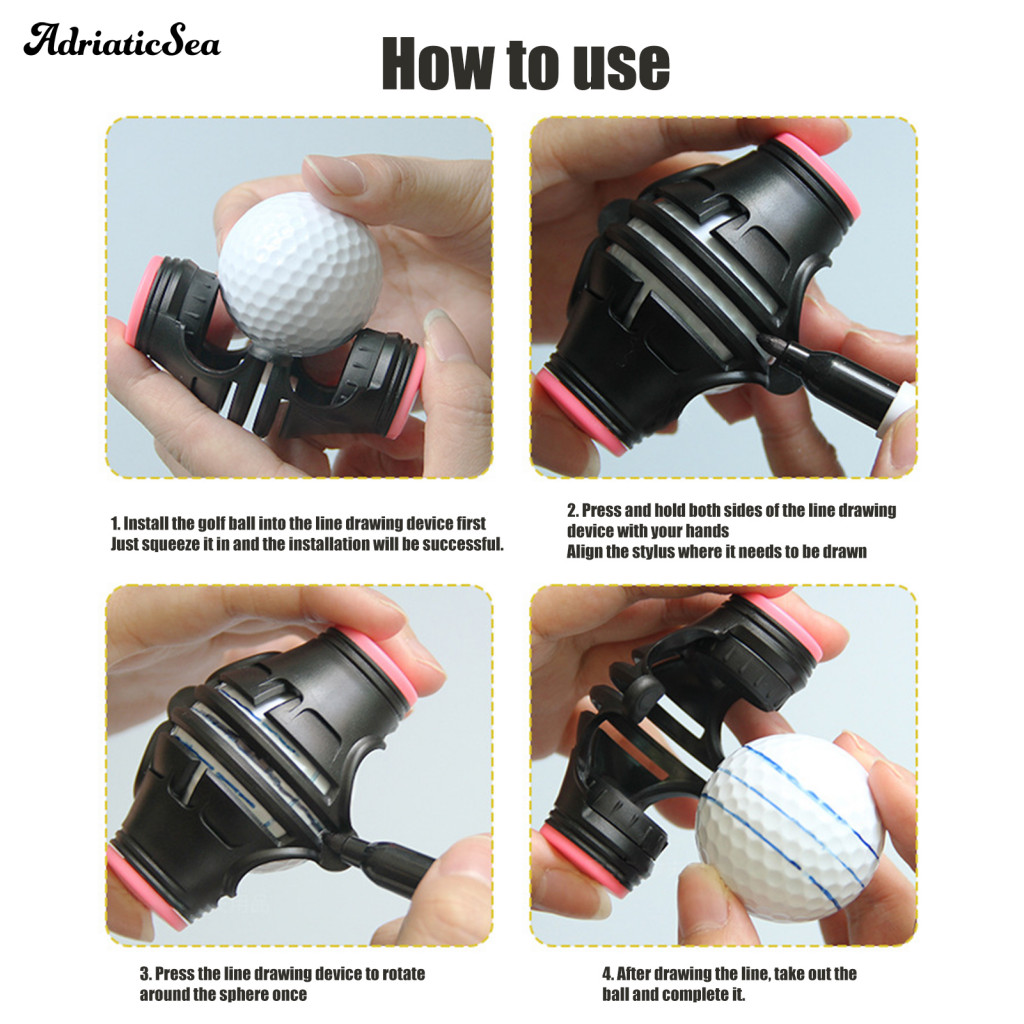 AdriaticSea

How to use

1. Install the golf ball into the line drawing device first
Just squeeze it in and the installation will be successful.

2. Press and hold both sides of the line drawing device with your hands
Align the stylus where it needs to be drawn

3. Press the line drawing device to rotate around the sphere once

4. After drawing the line, take out the ball and complete it.