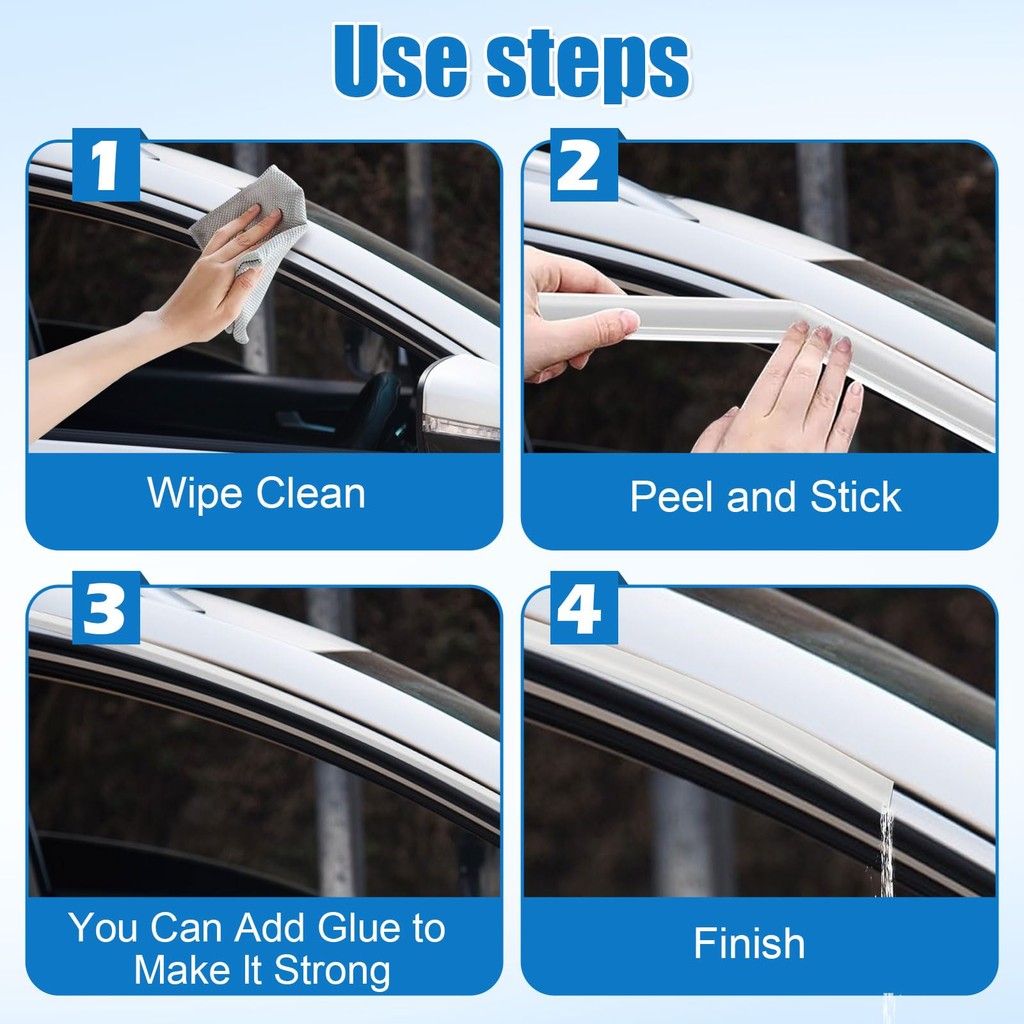 Use steps

1

Wipe Clean

2

Peel and Stick

3

You Can Add Glue to Make It Strong

4

Finish