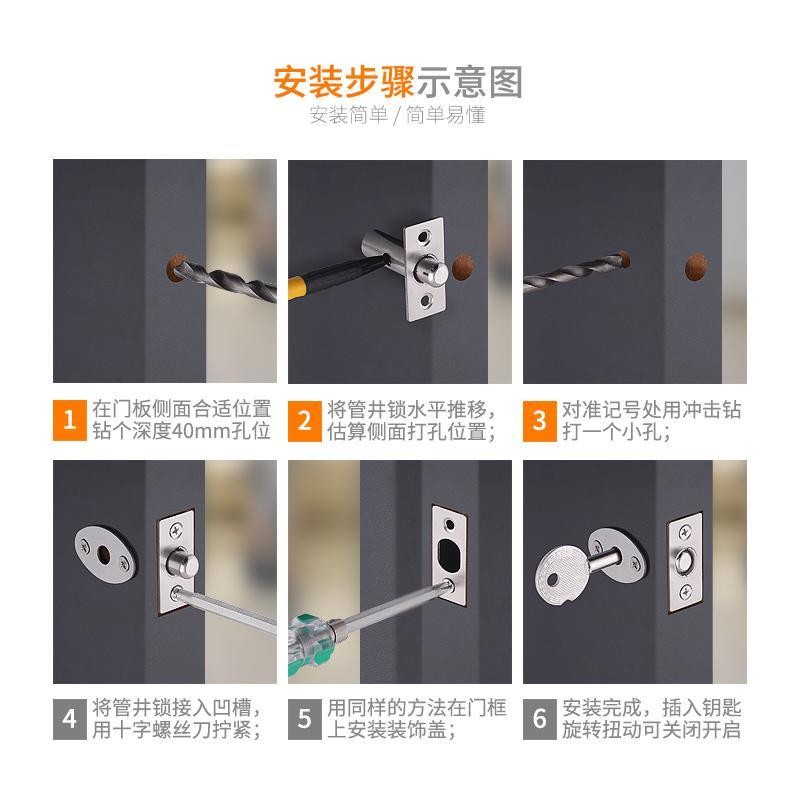 安装步骤示意图
安装简单 / 简单易懂

1 在门板侧面合适位置钻个深度40mm孔位

2 将管井锁水平推移，估算侧面打孔位置；

3 对准记号处用冲击钻打一个小孔；

4 将管井锁接入凹槽，用十字螺丝刀拧紧；

5 用同样的方法在门框上安装装饰盖；

6 安装完成，插入钥匙旋转扭动可关闭开启