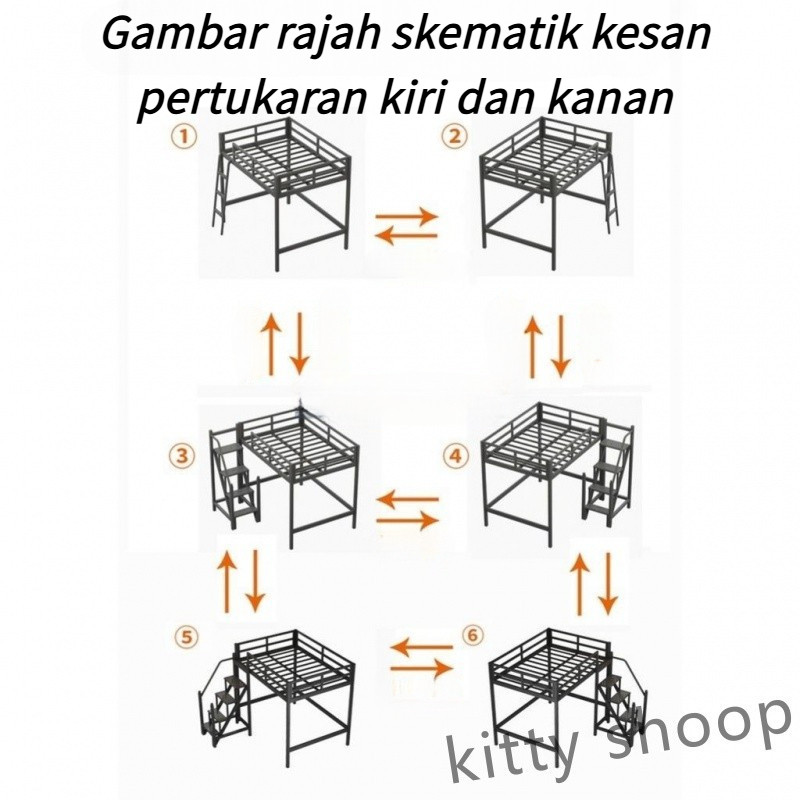 Gambar rajah skematik kesan pertukaran kiri dan kanan

①

②

③

④

⑤

⑥

kitty shoop