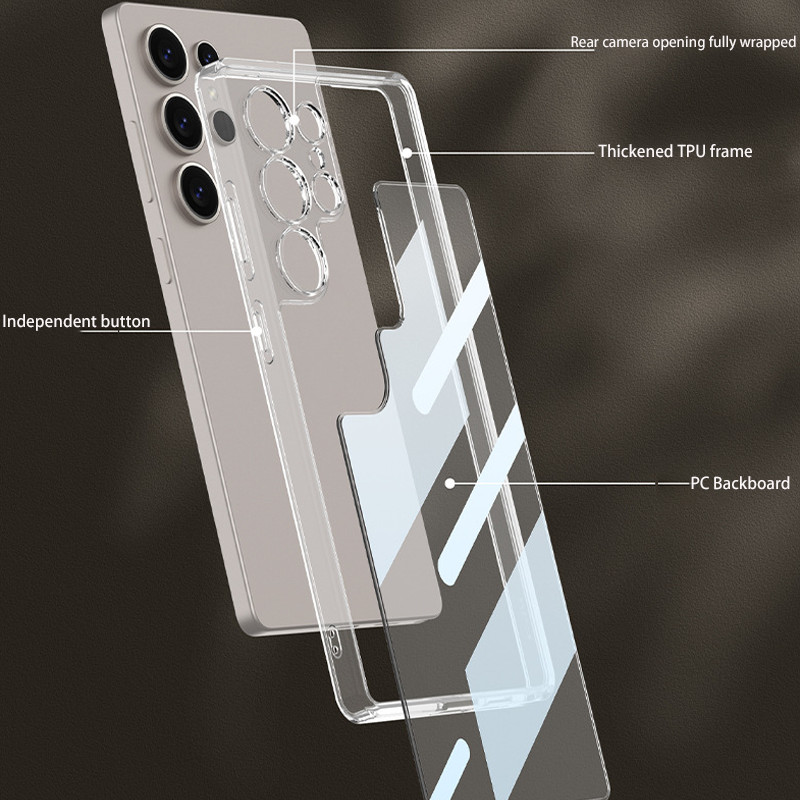 Rear camera opening fully wrapped

Thickened TPU frame

Independent button

PC Backboard